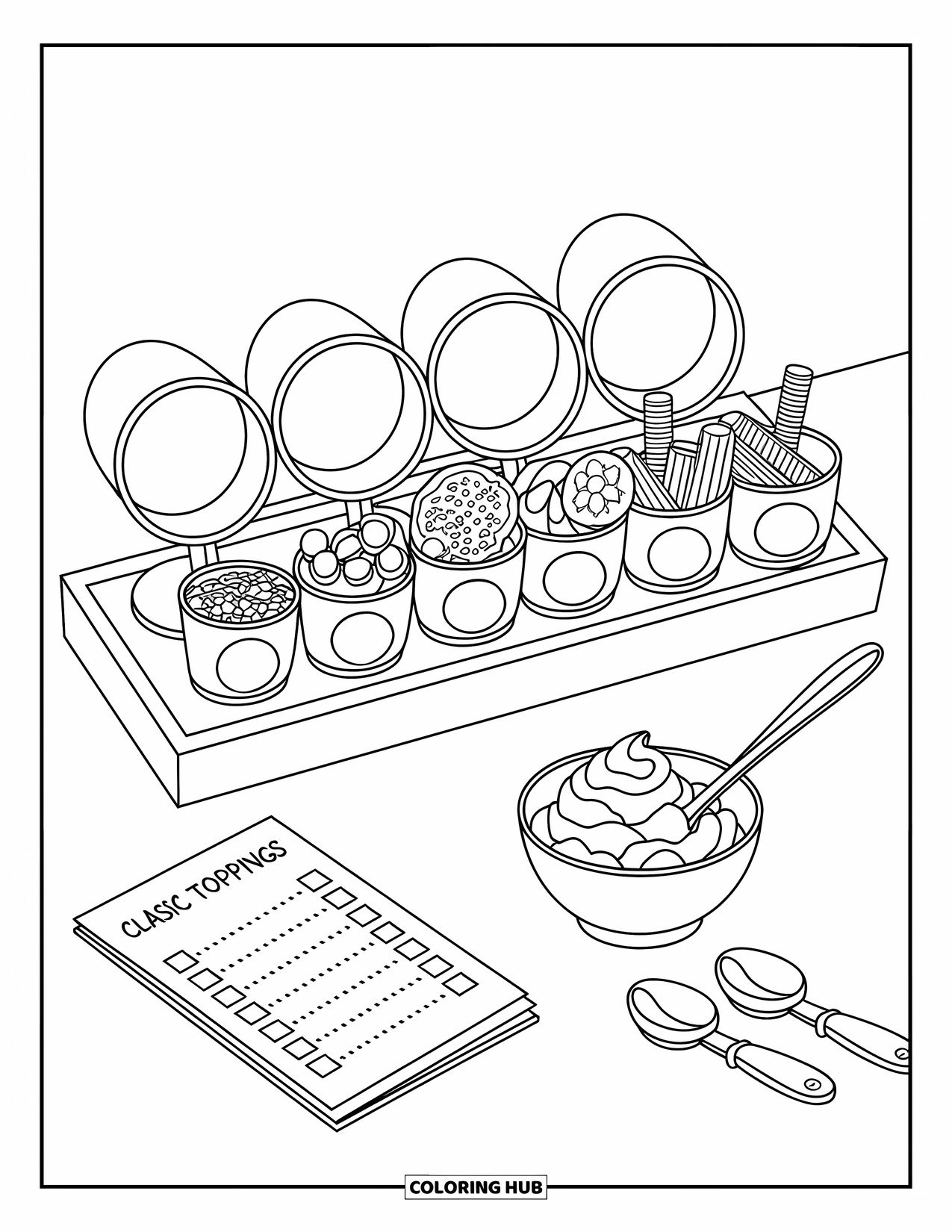 CLASIC TOPPINGS

COLORING HUB