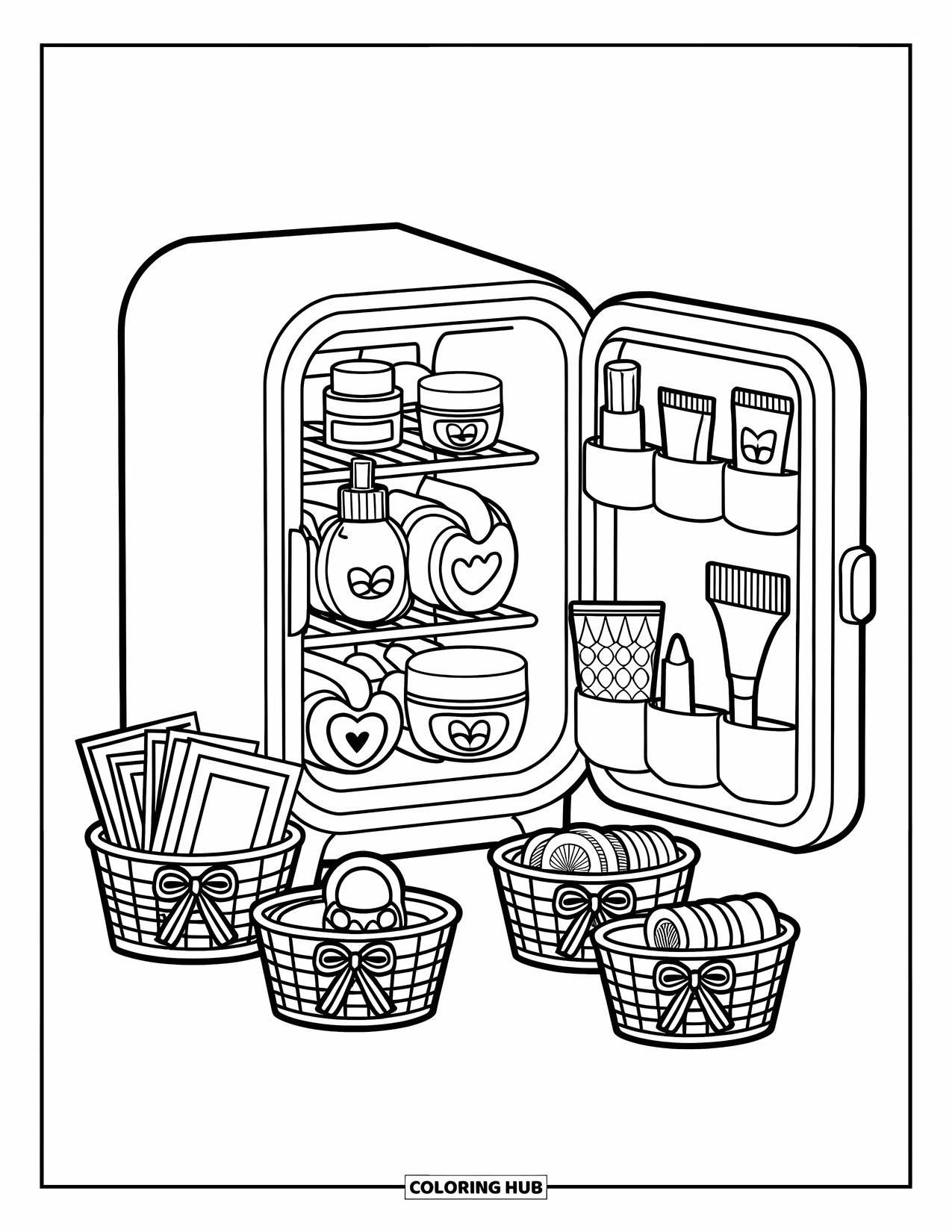 COLORING HUB