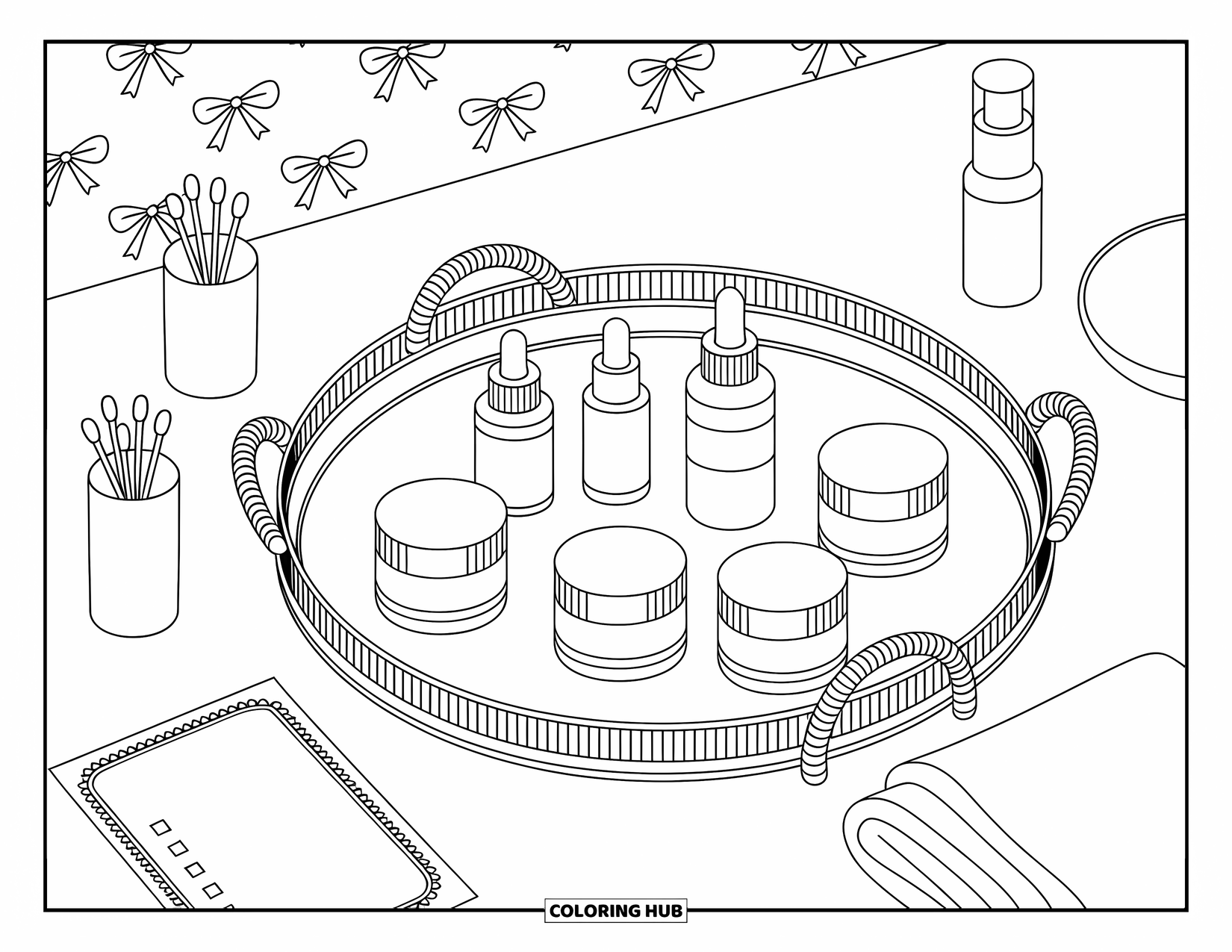 COLORING HUB