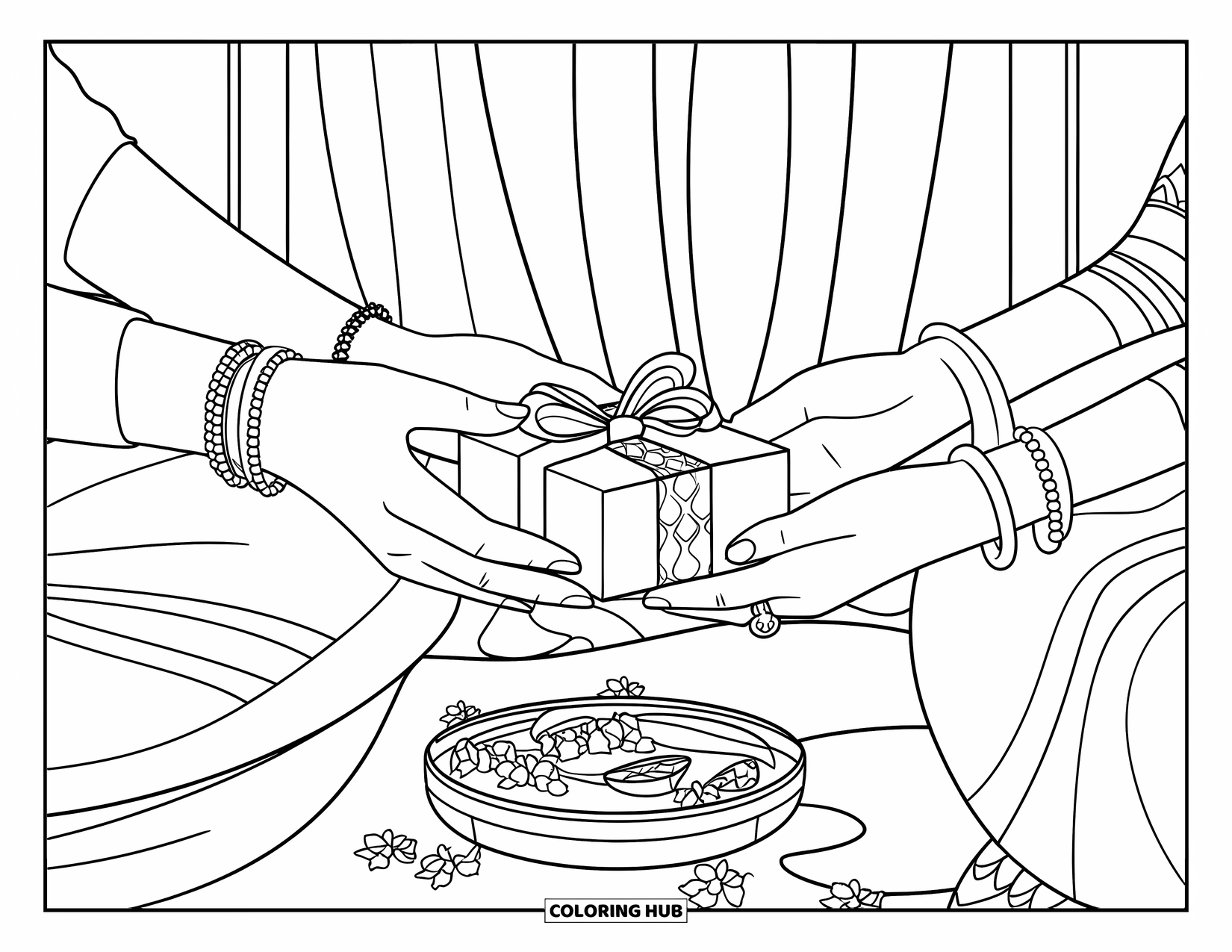 COLORING HUB