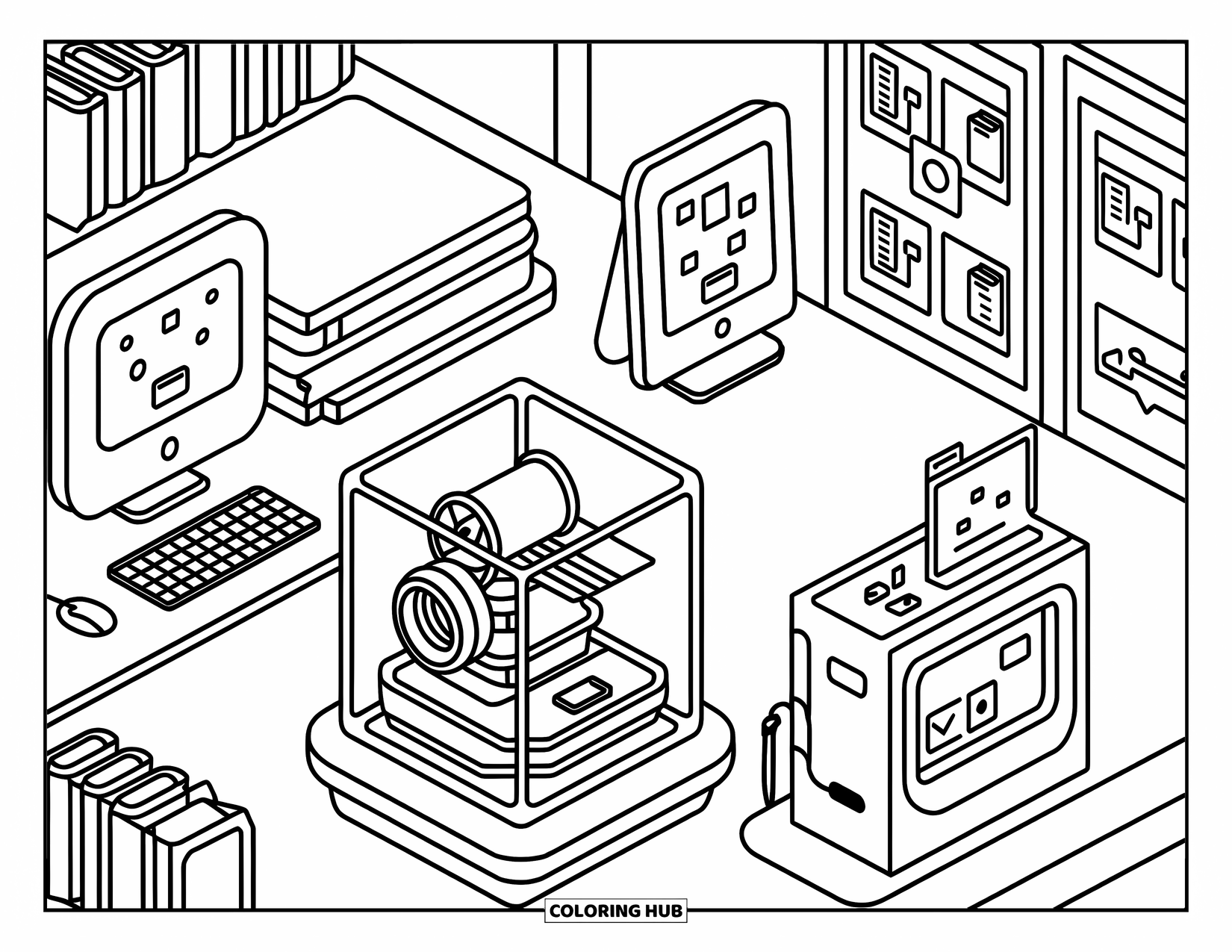 COLORING HUB