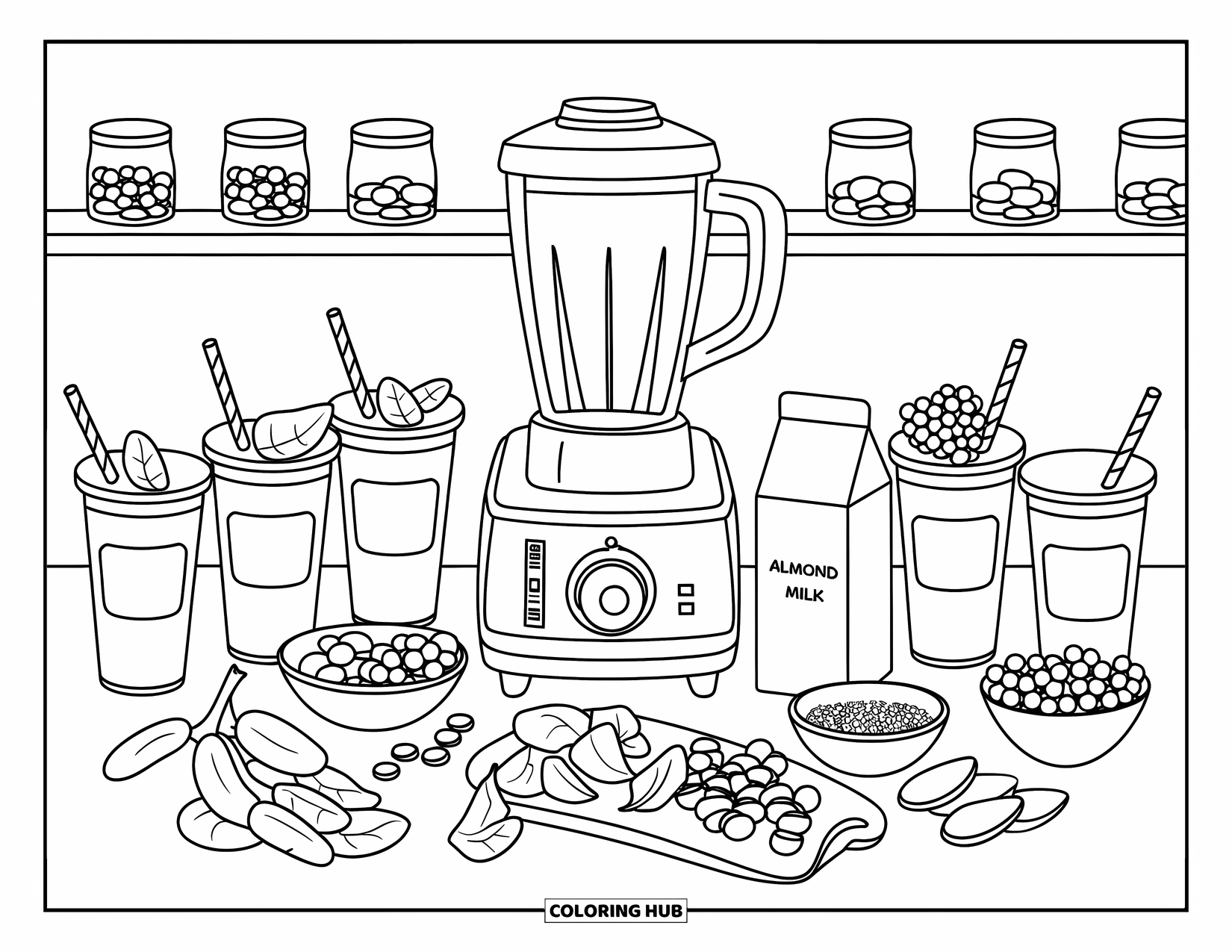 ALMOND
MILK

COLORING HUB