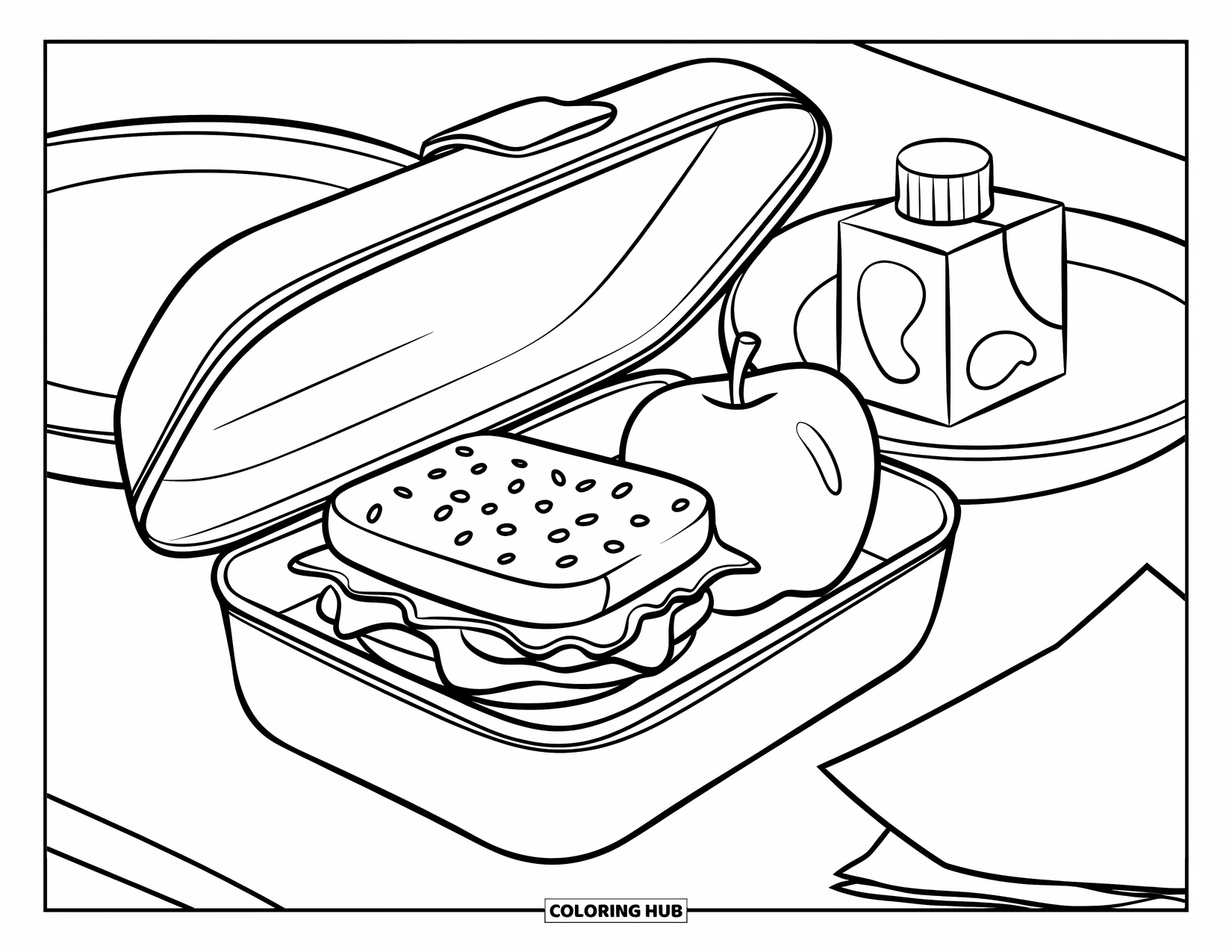 COLORING HUB