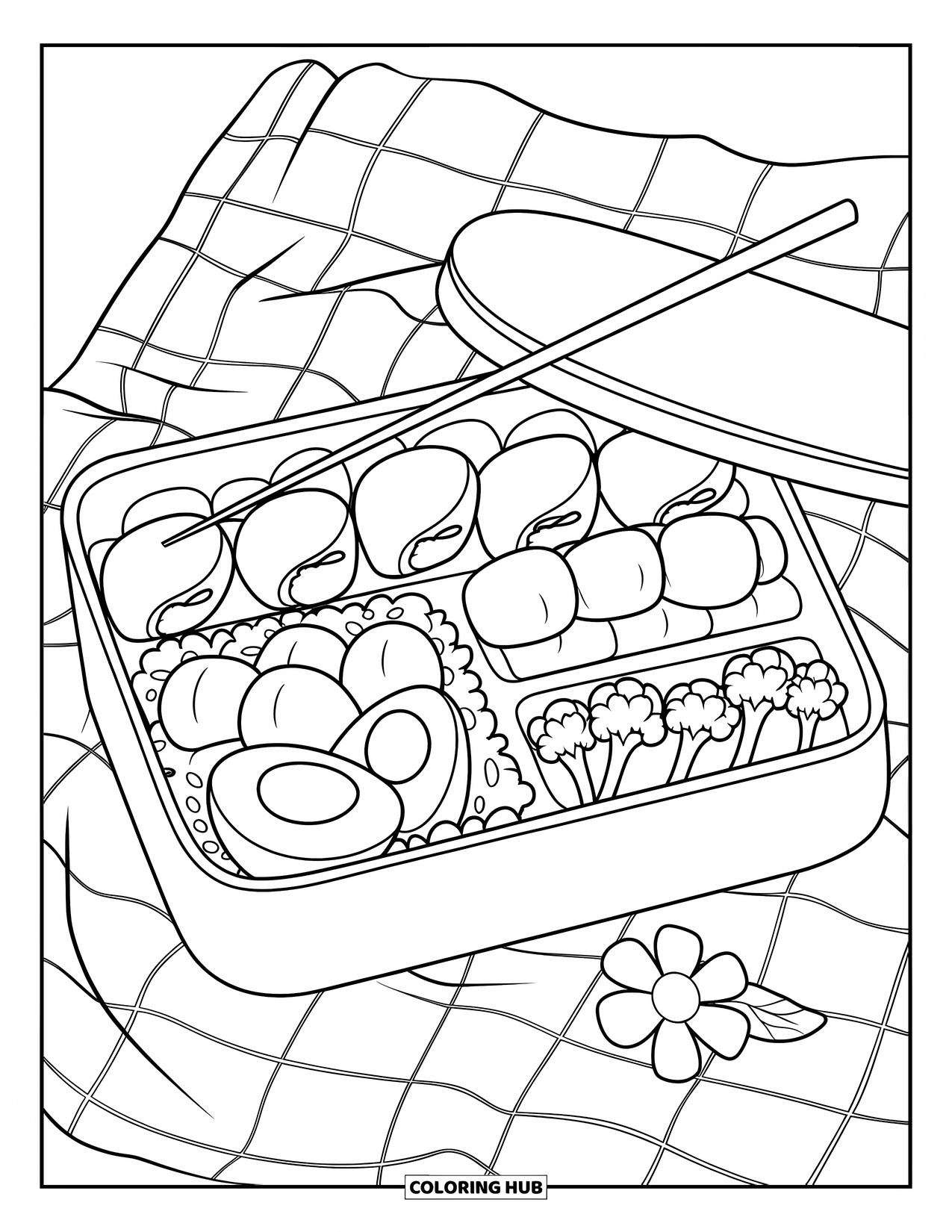 COLORING HUB