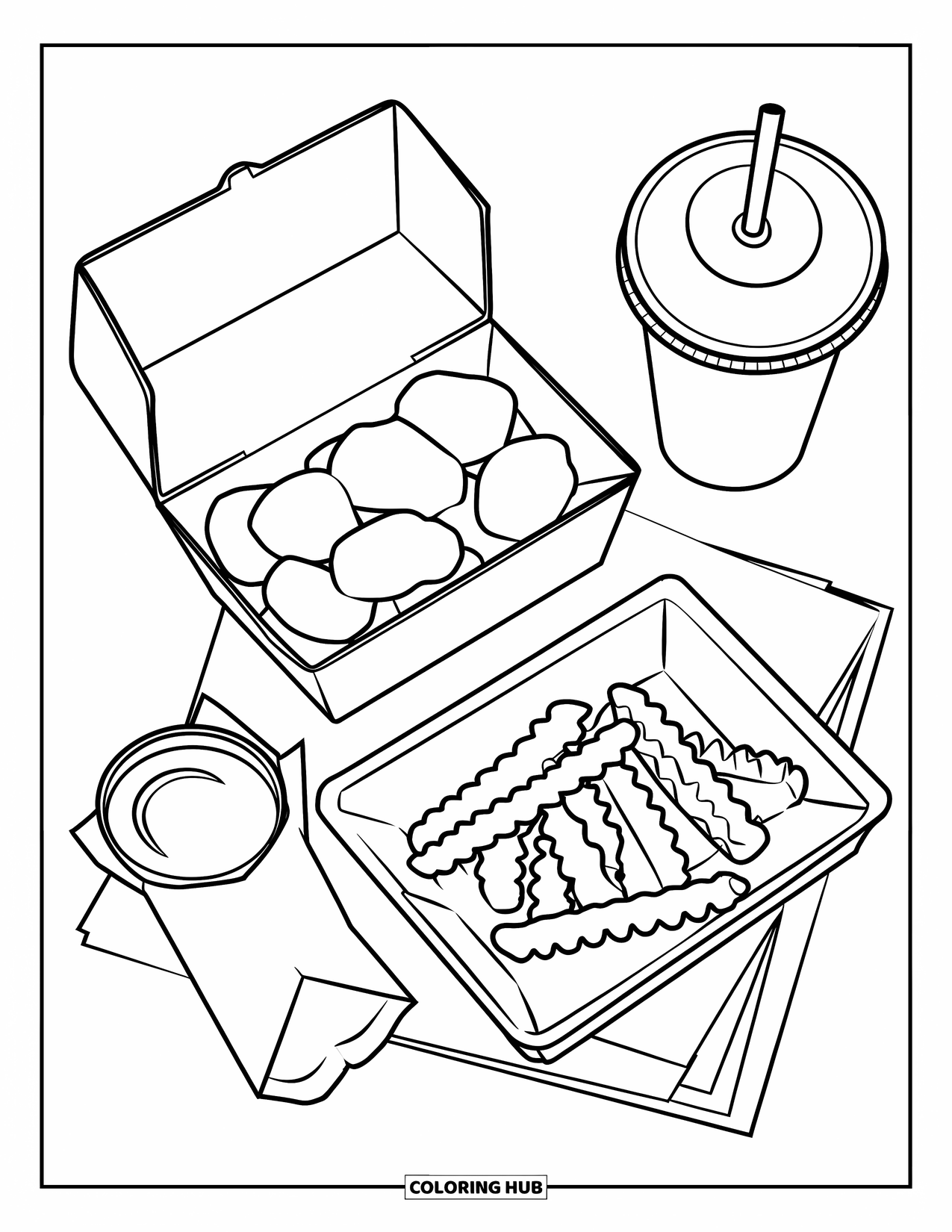 COLORING HUB