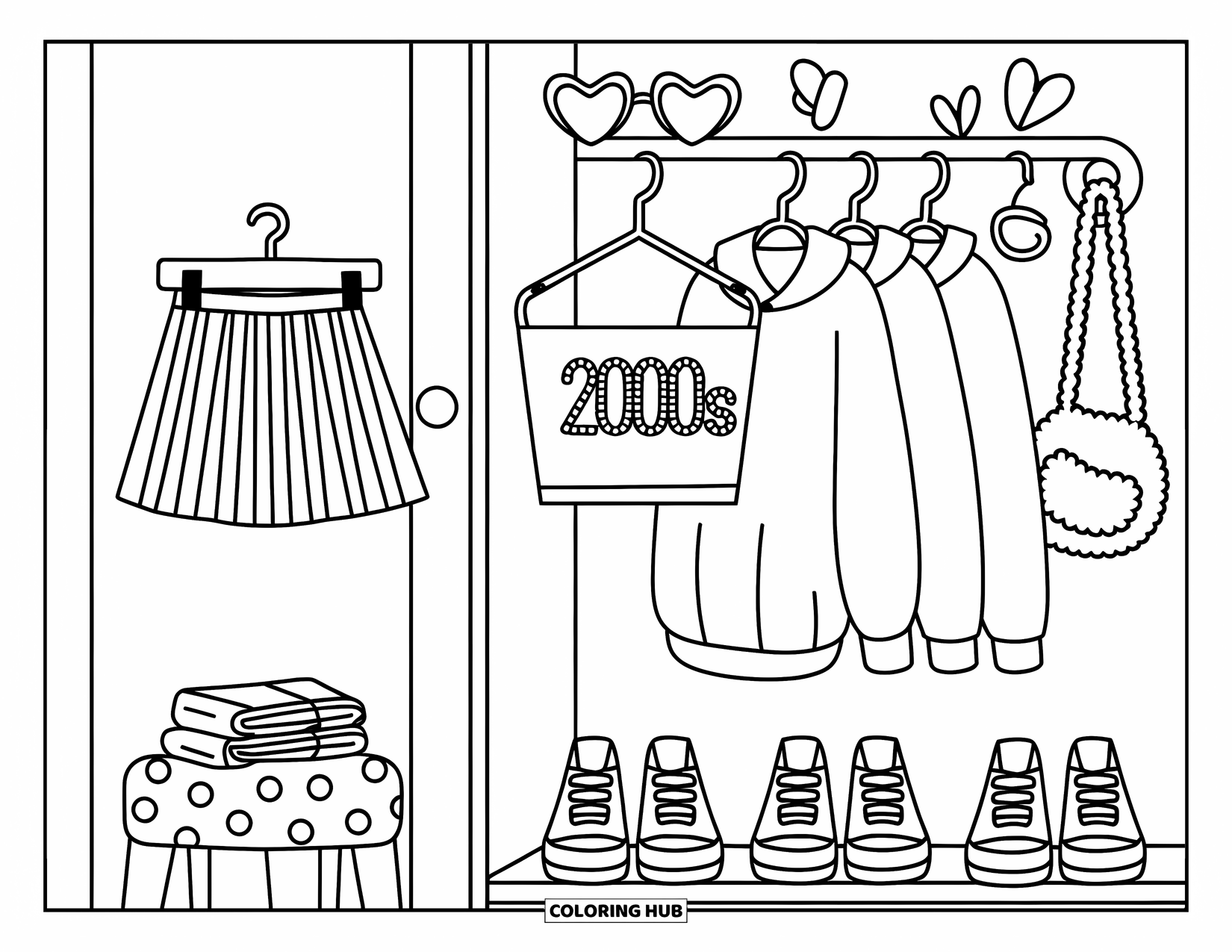 2000s

COLORING HUB