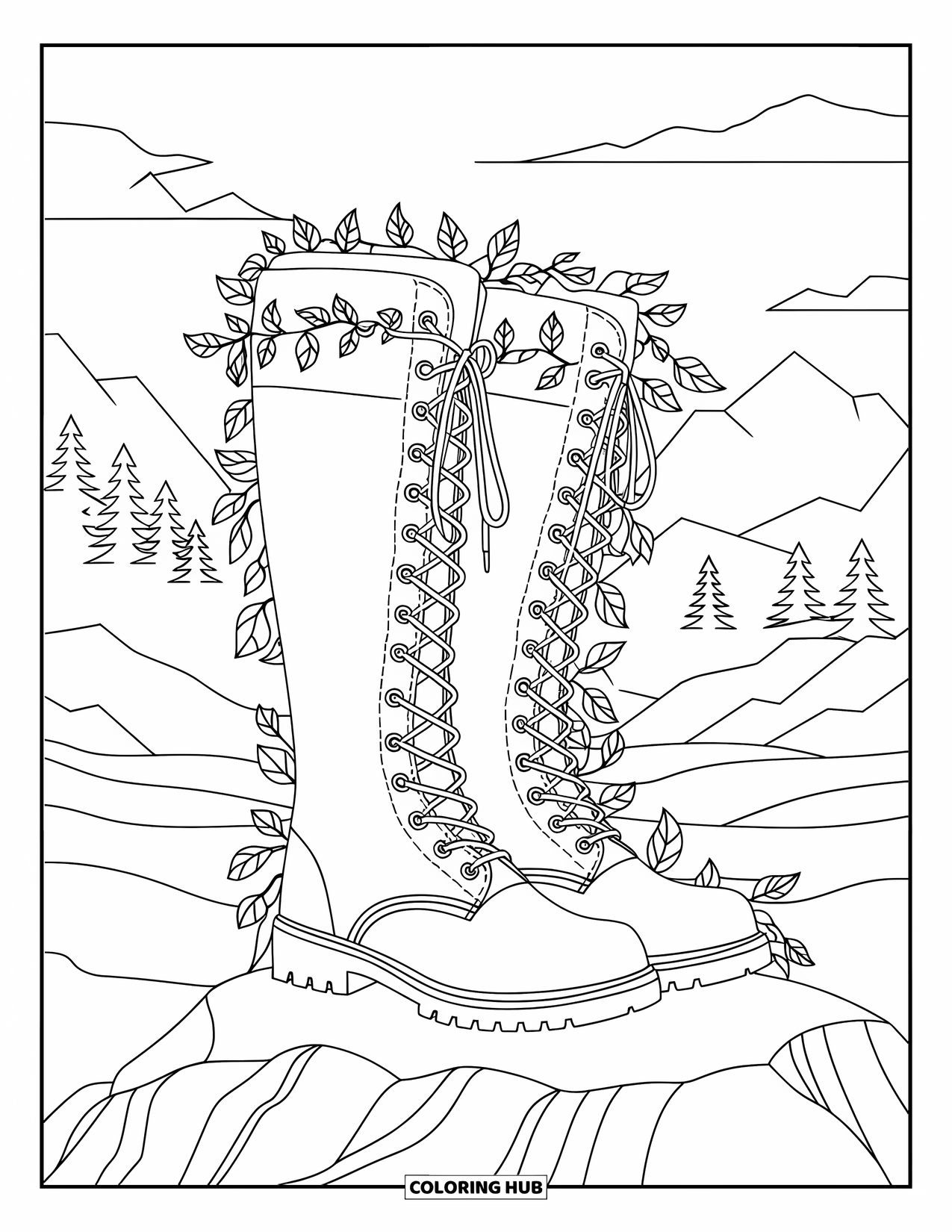 COLORING HUB