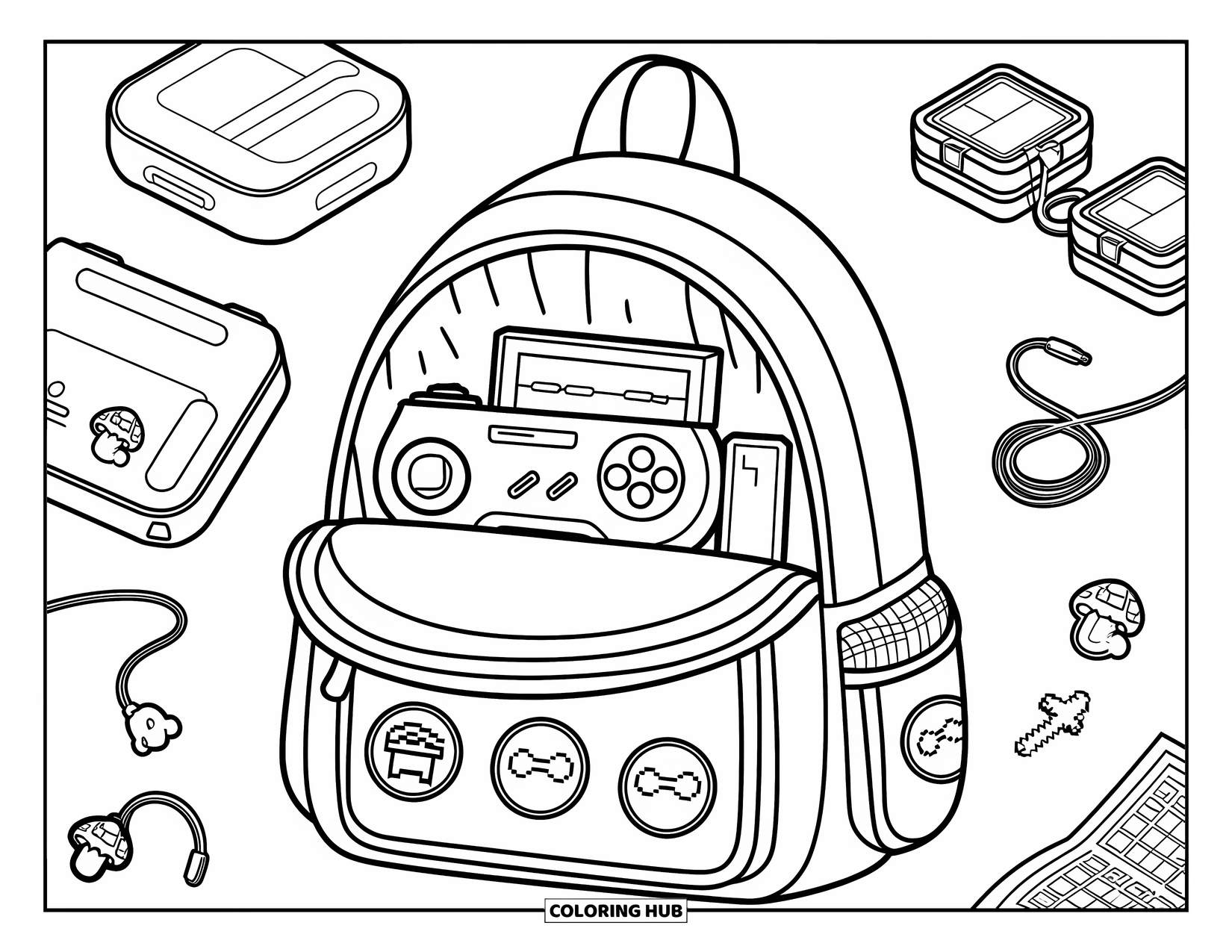 COLORING HUB