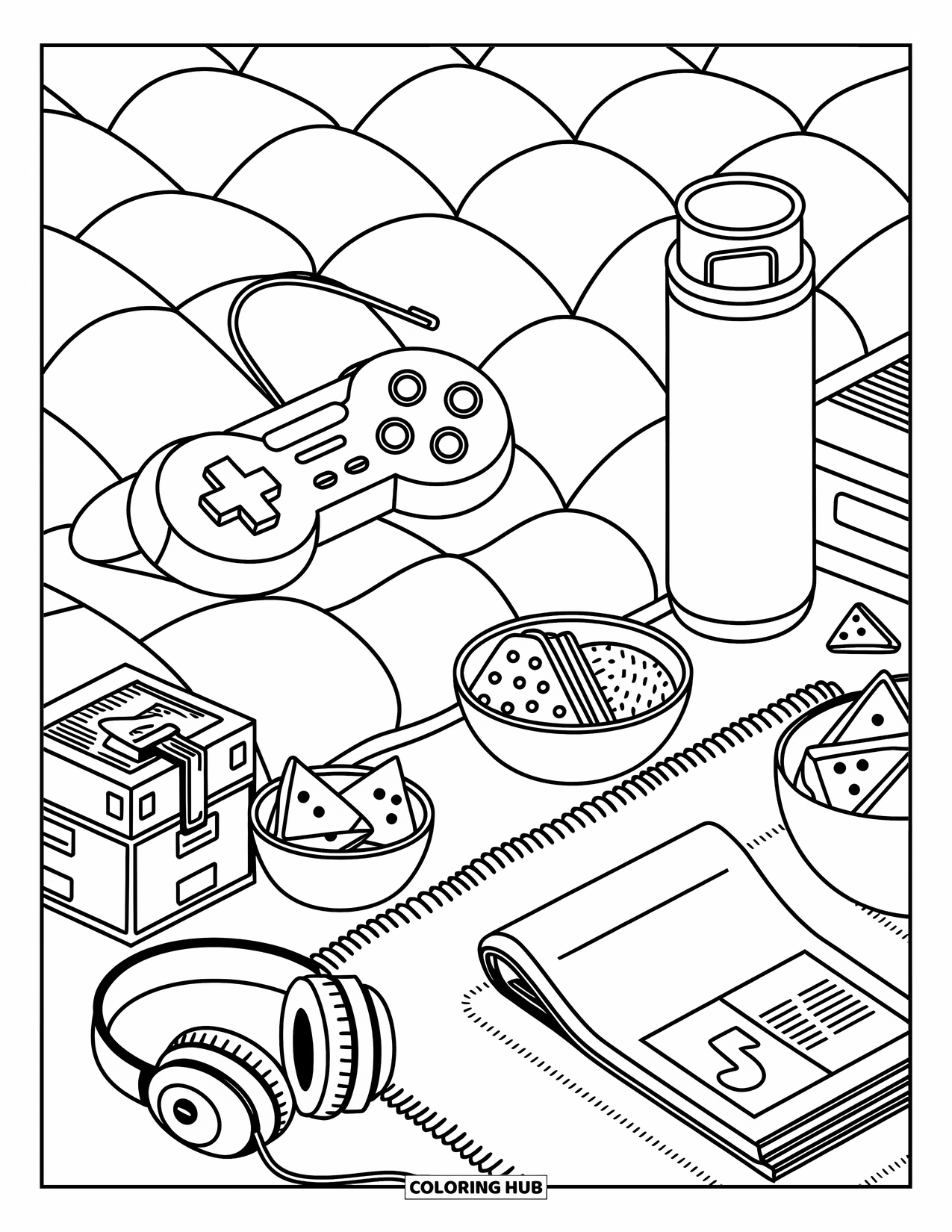 COLORING HUB