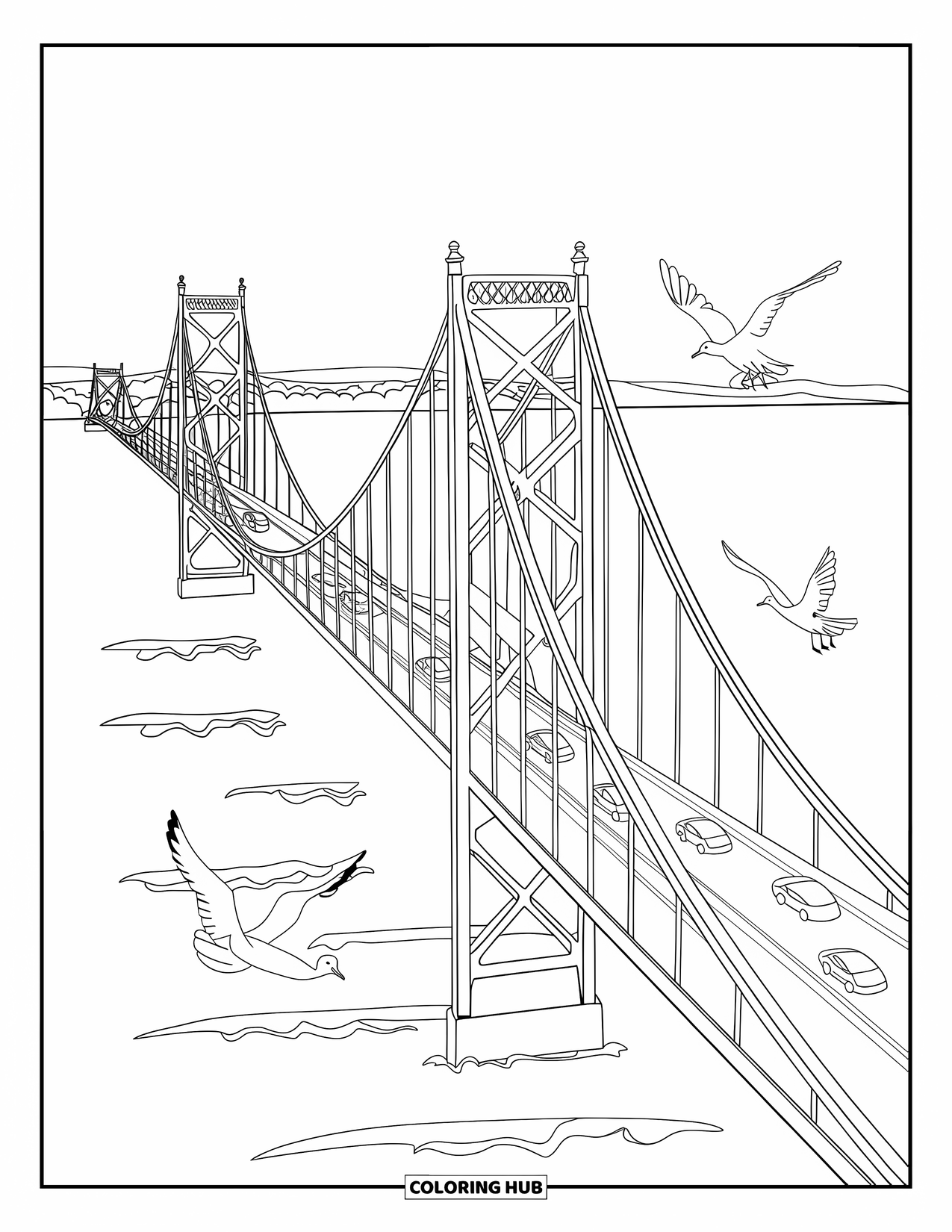 COLORING HUB