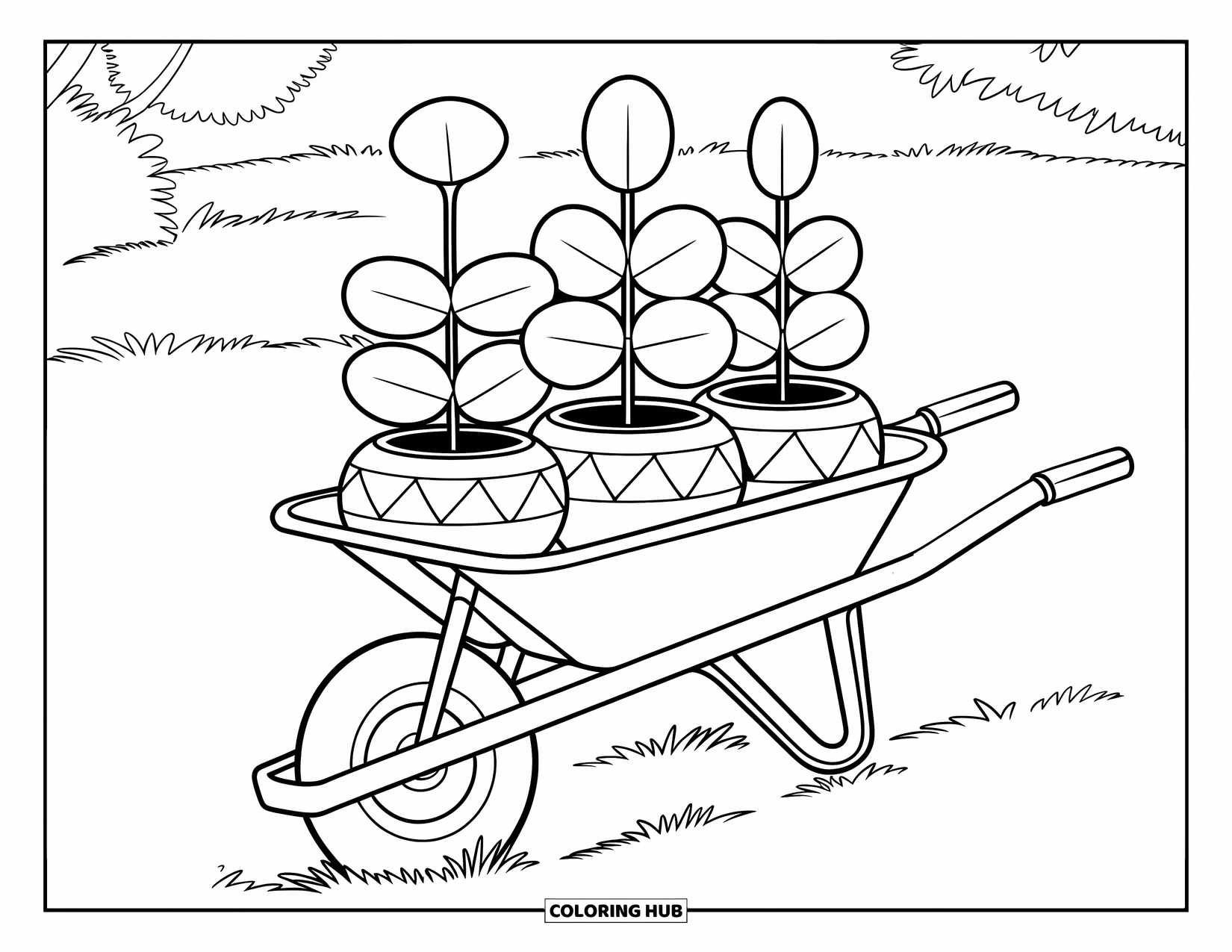 COLORING HUB