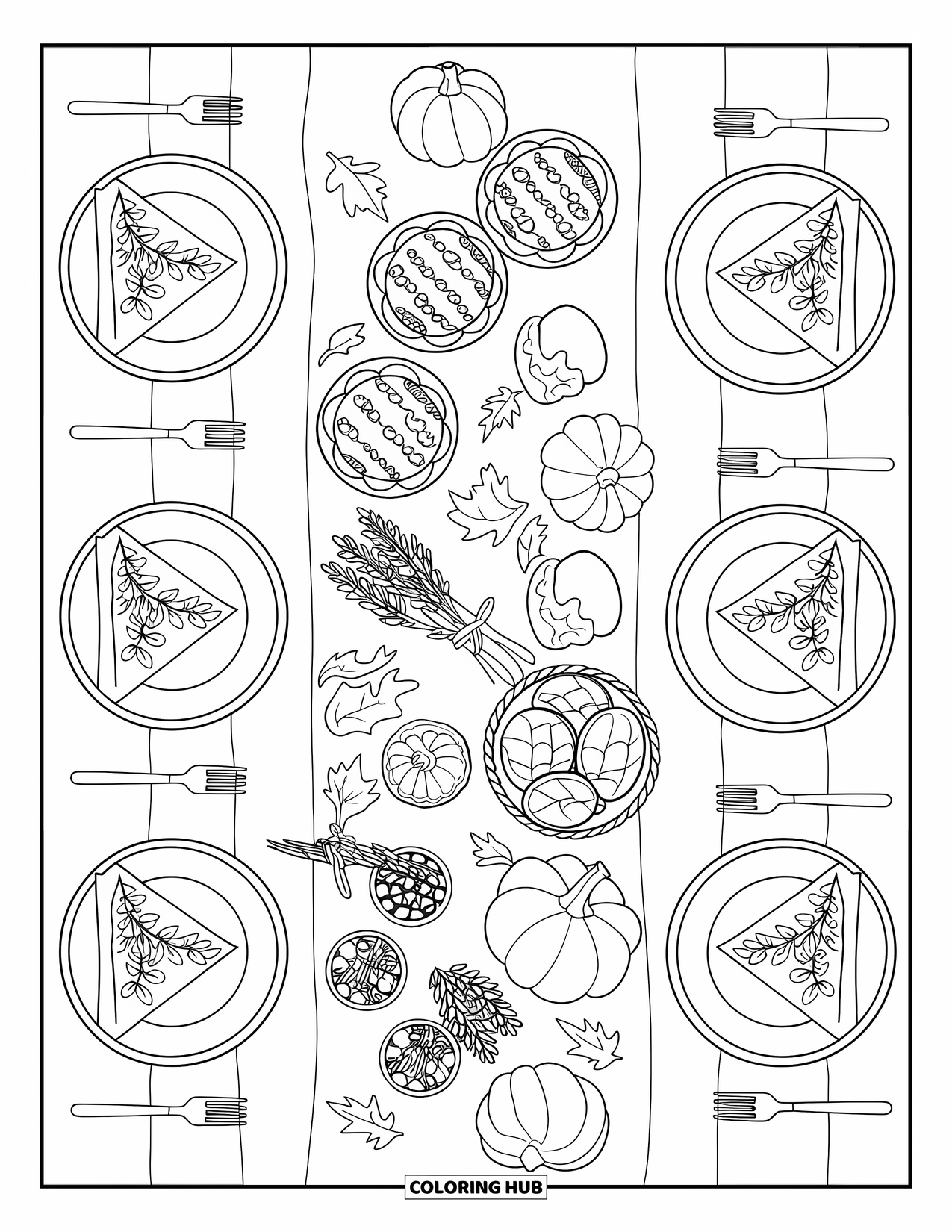 COLORING HUB