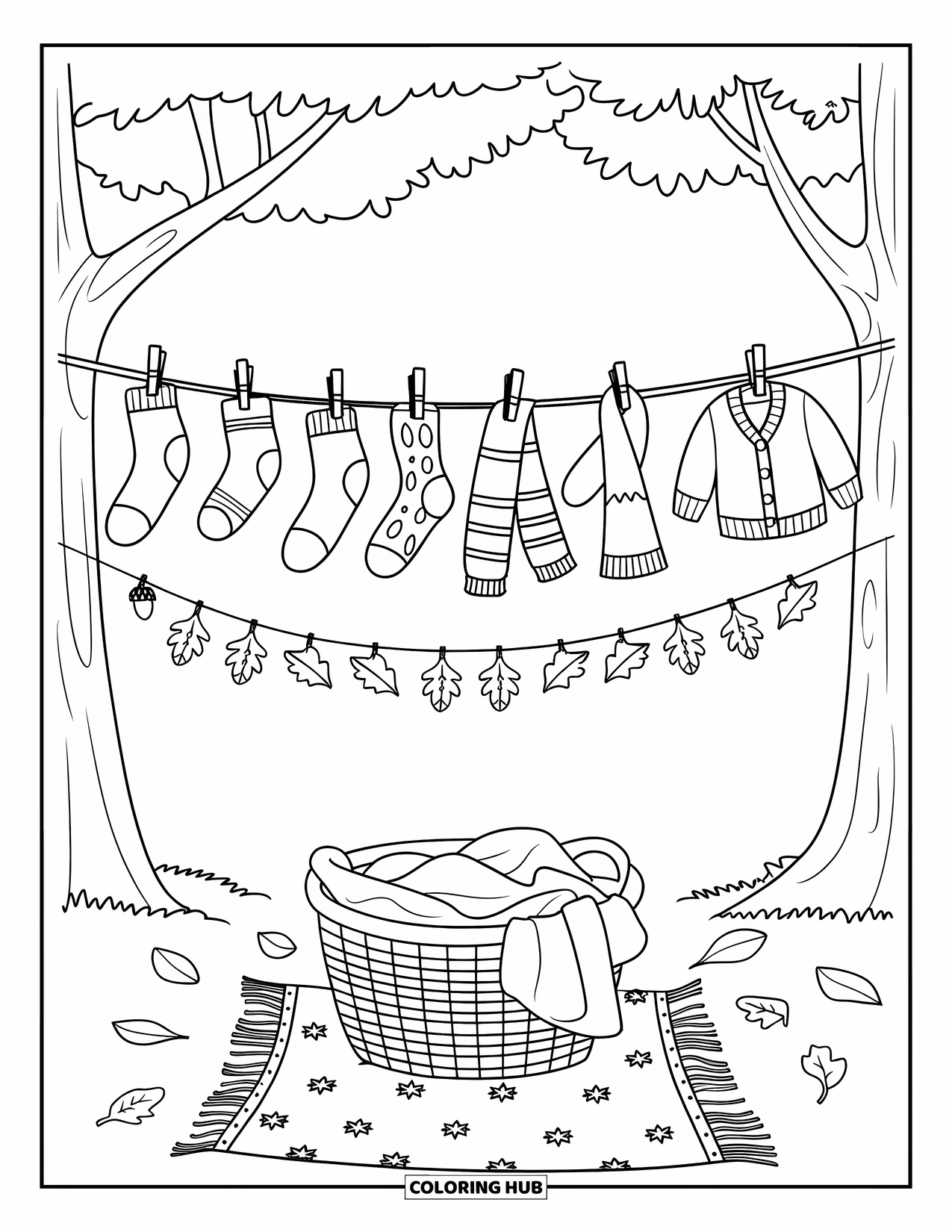 COLORING HUB