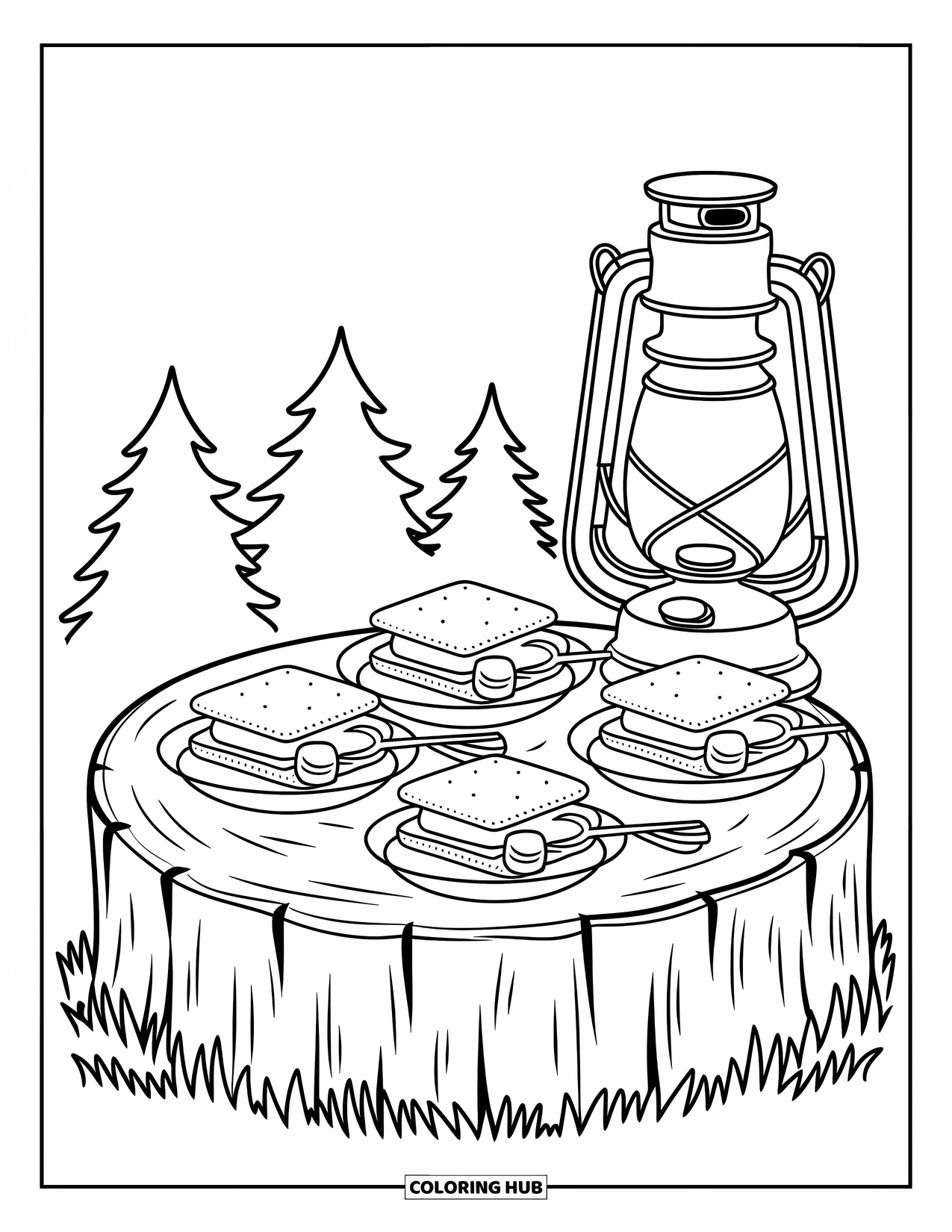 COLORING HUB