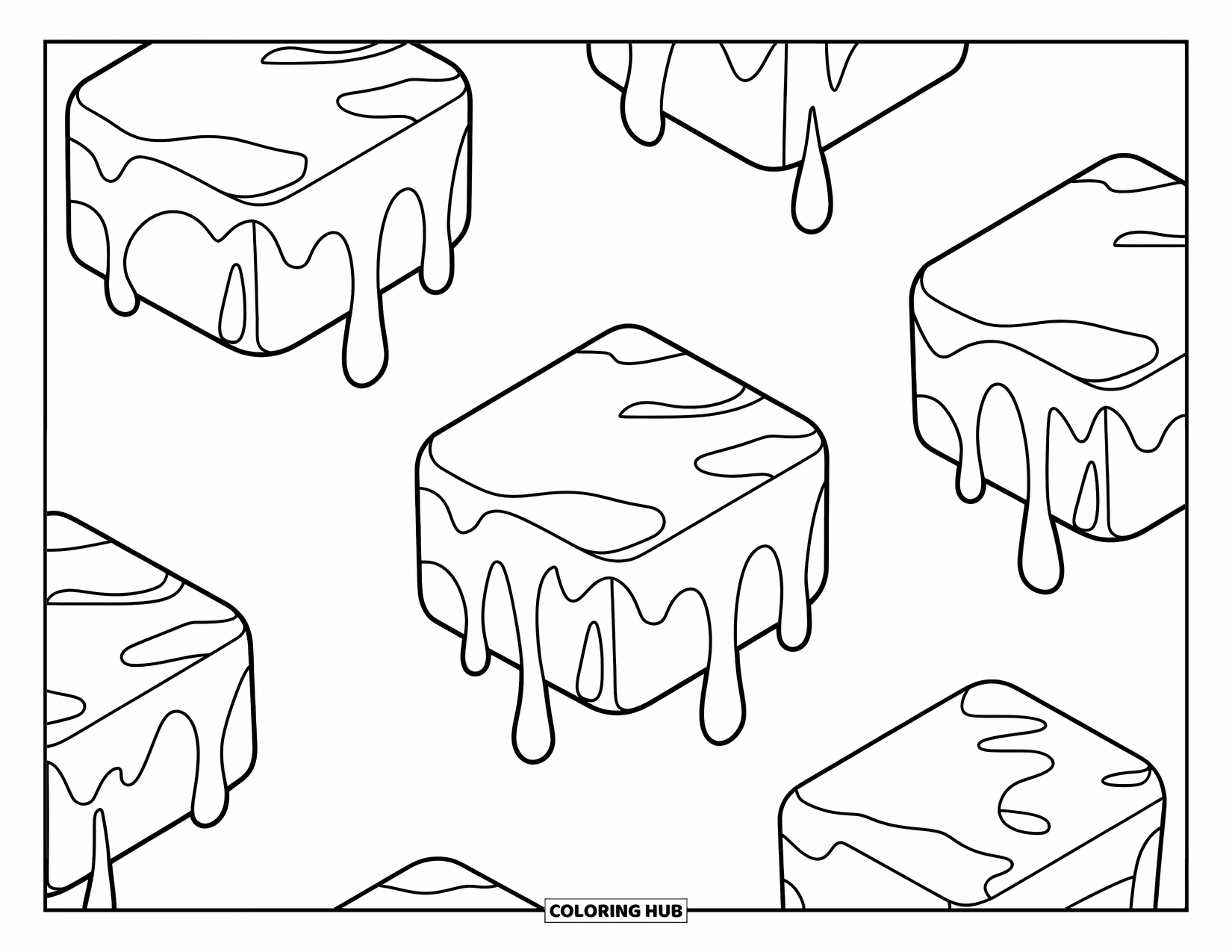 COLORING HUB