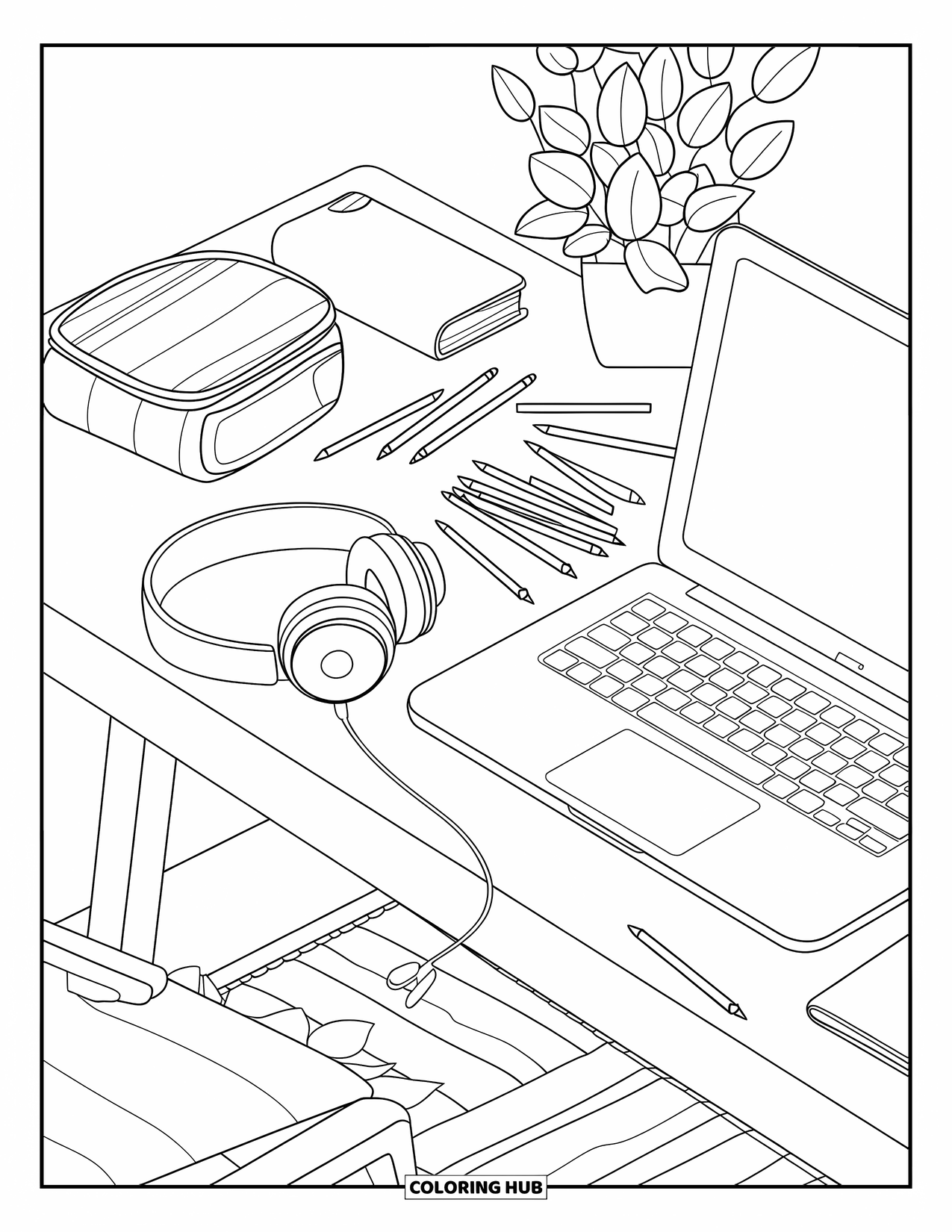 COLORING HUB