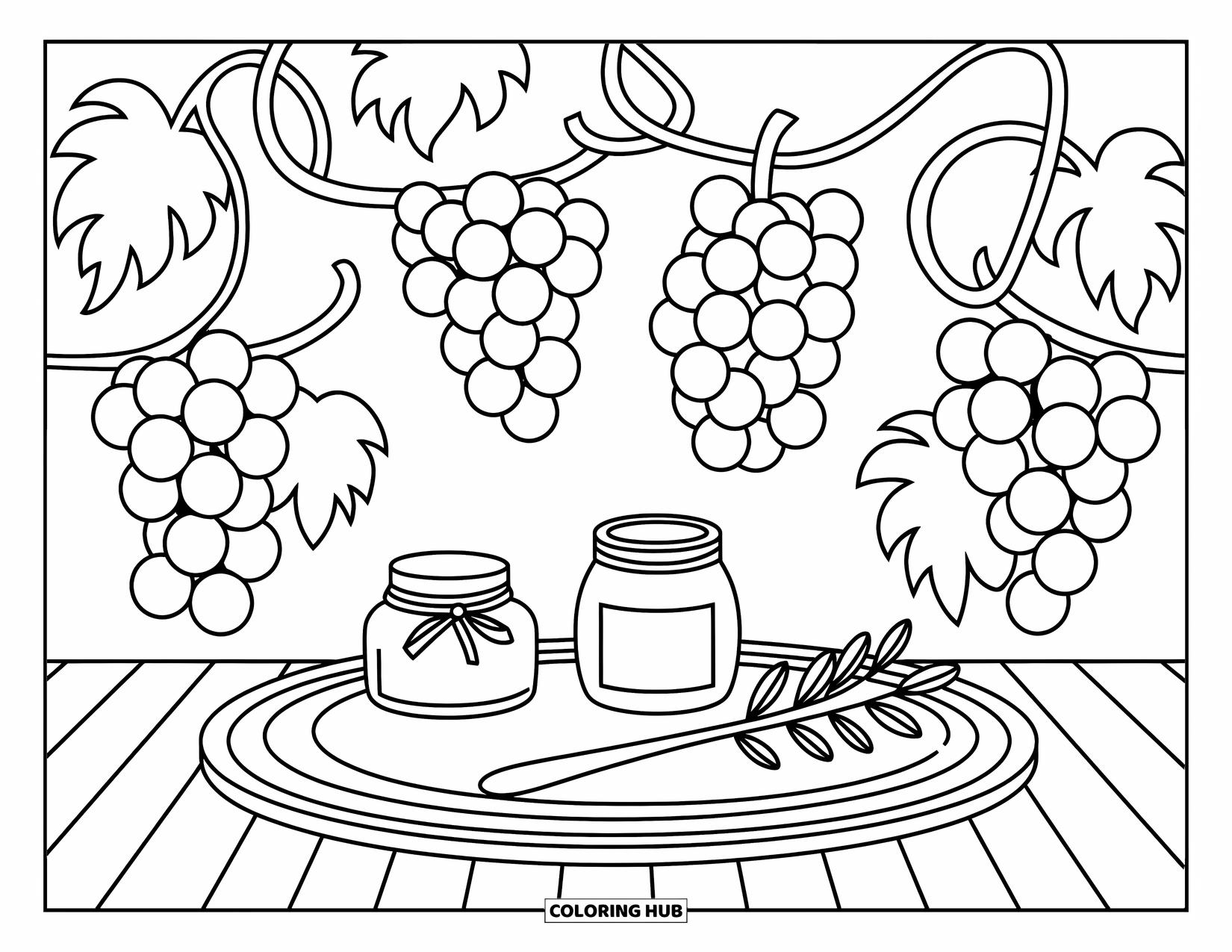 COLORING HUB