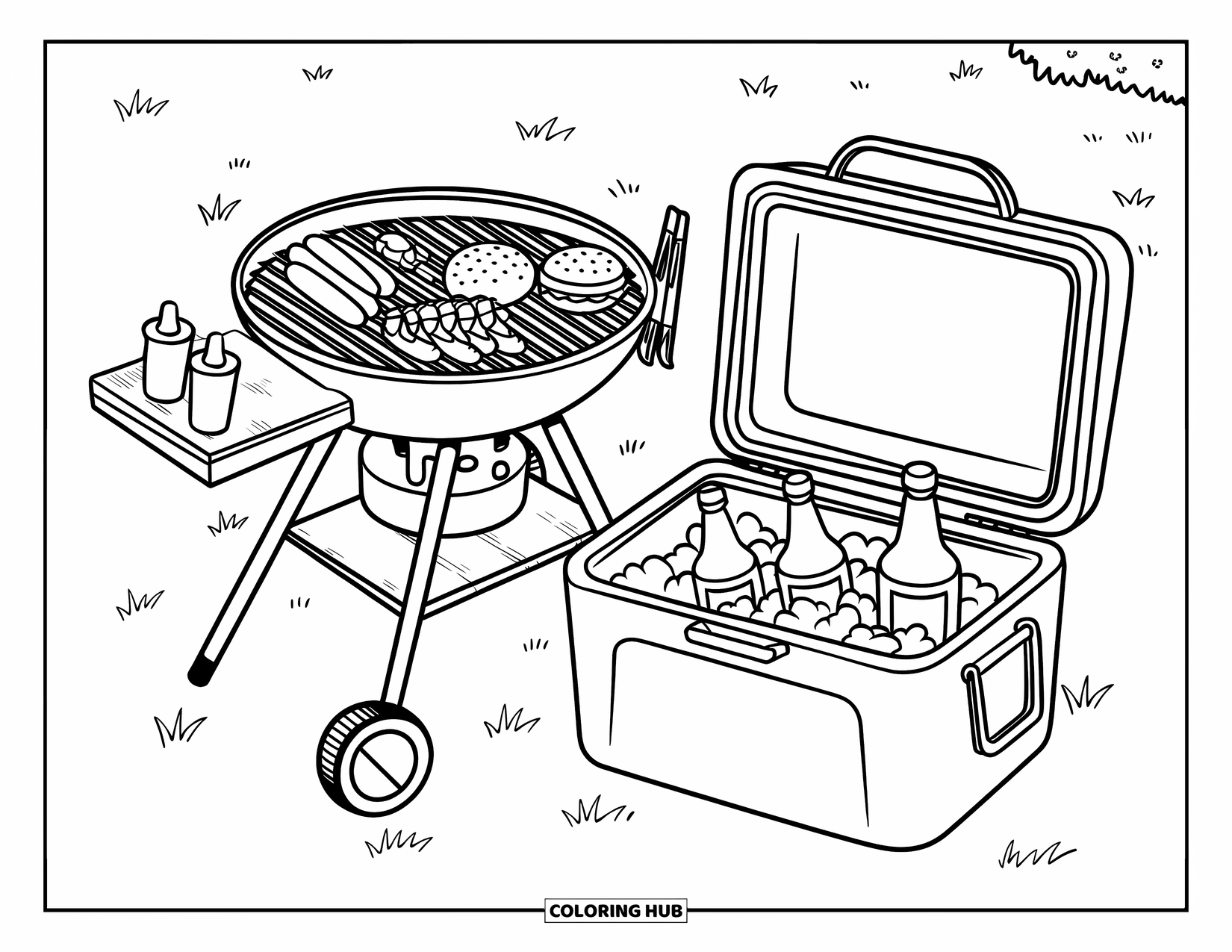 COLORING HUB