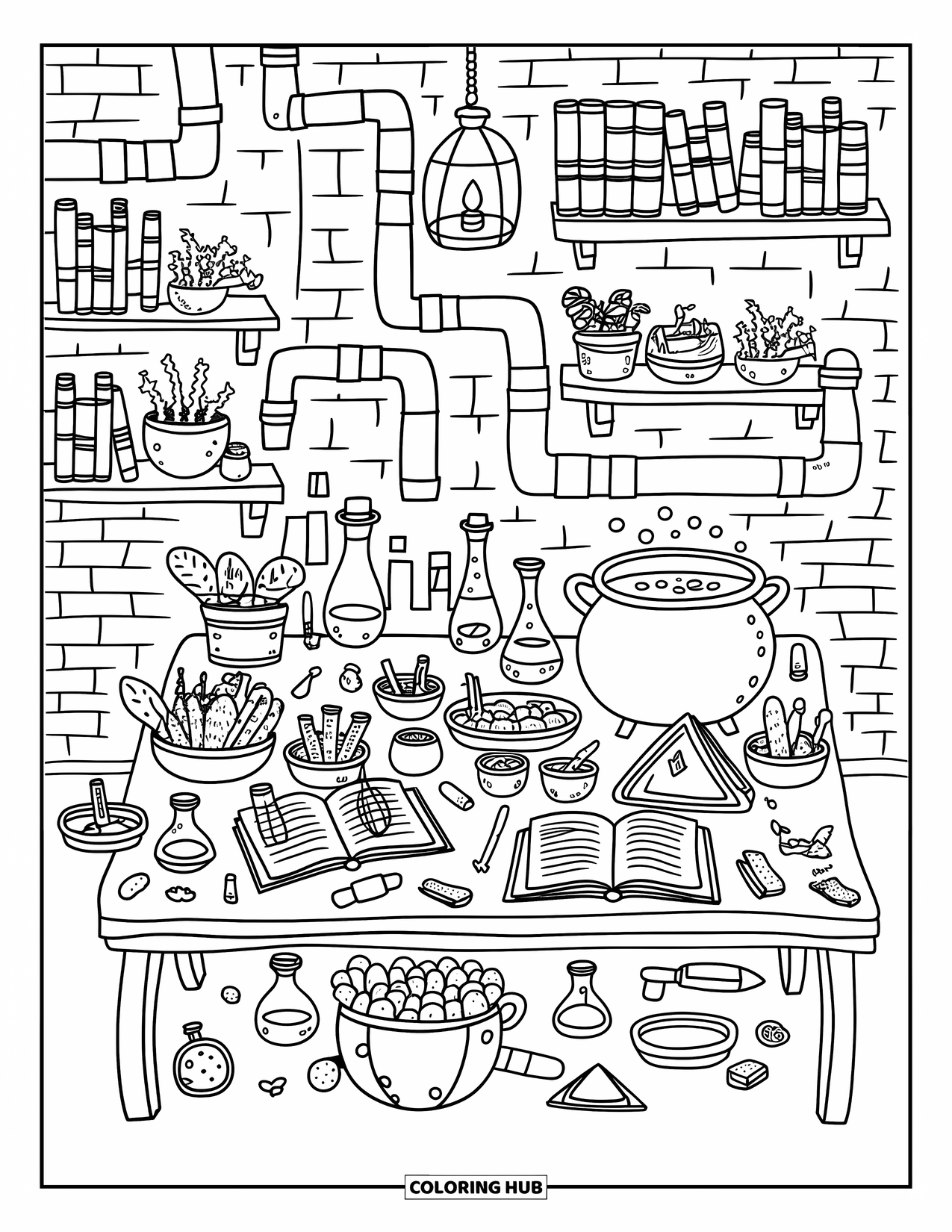 COLORING HUB