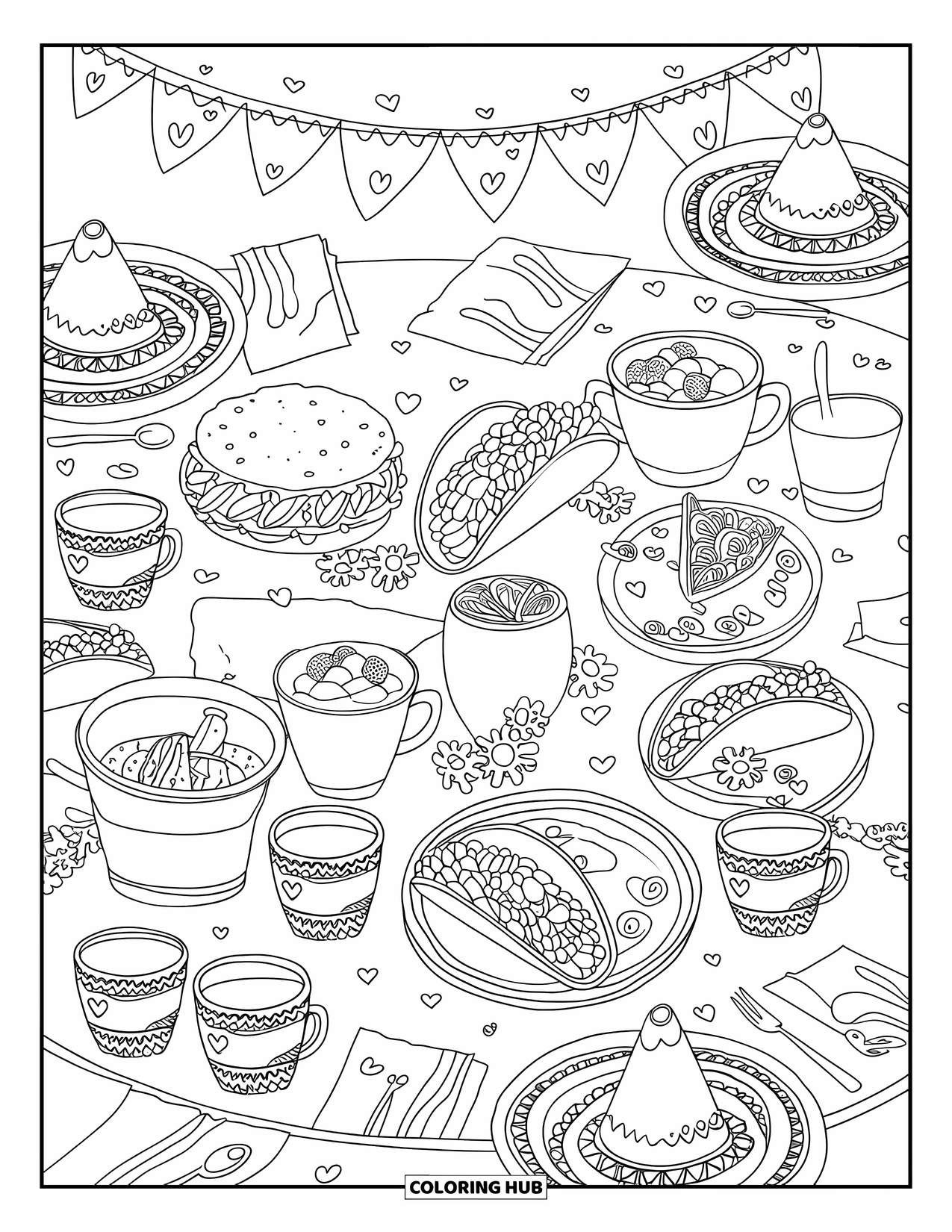 COLORING HUB