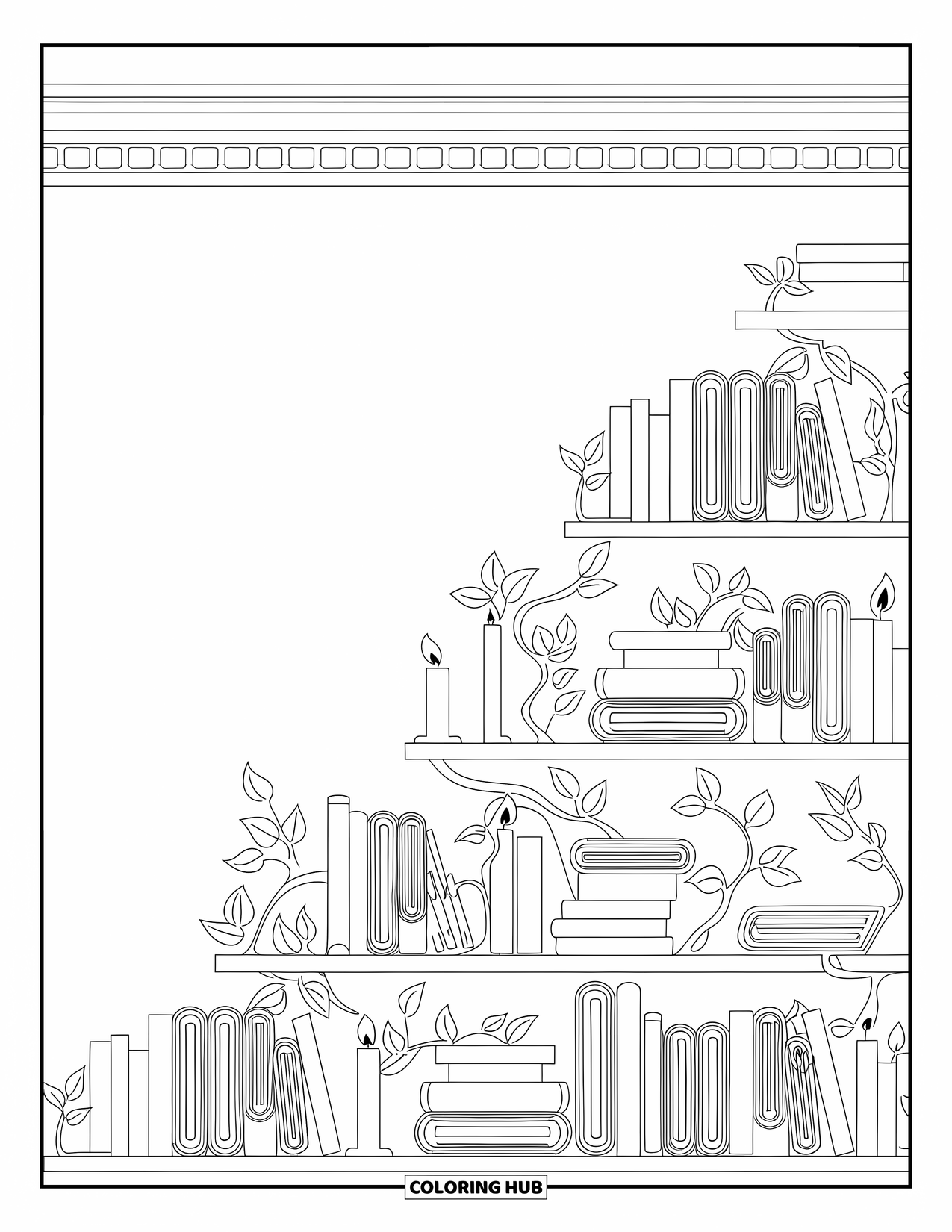 COLORING HUB