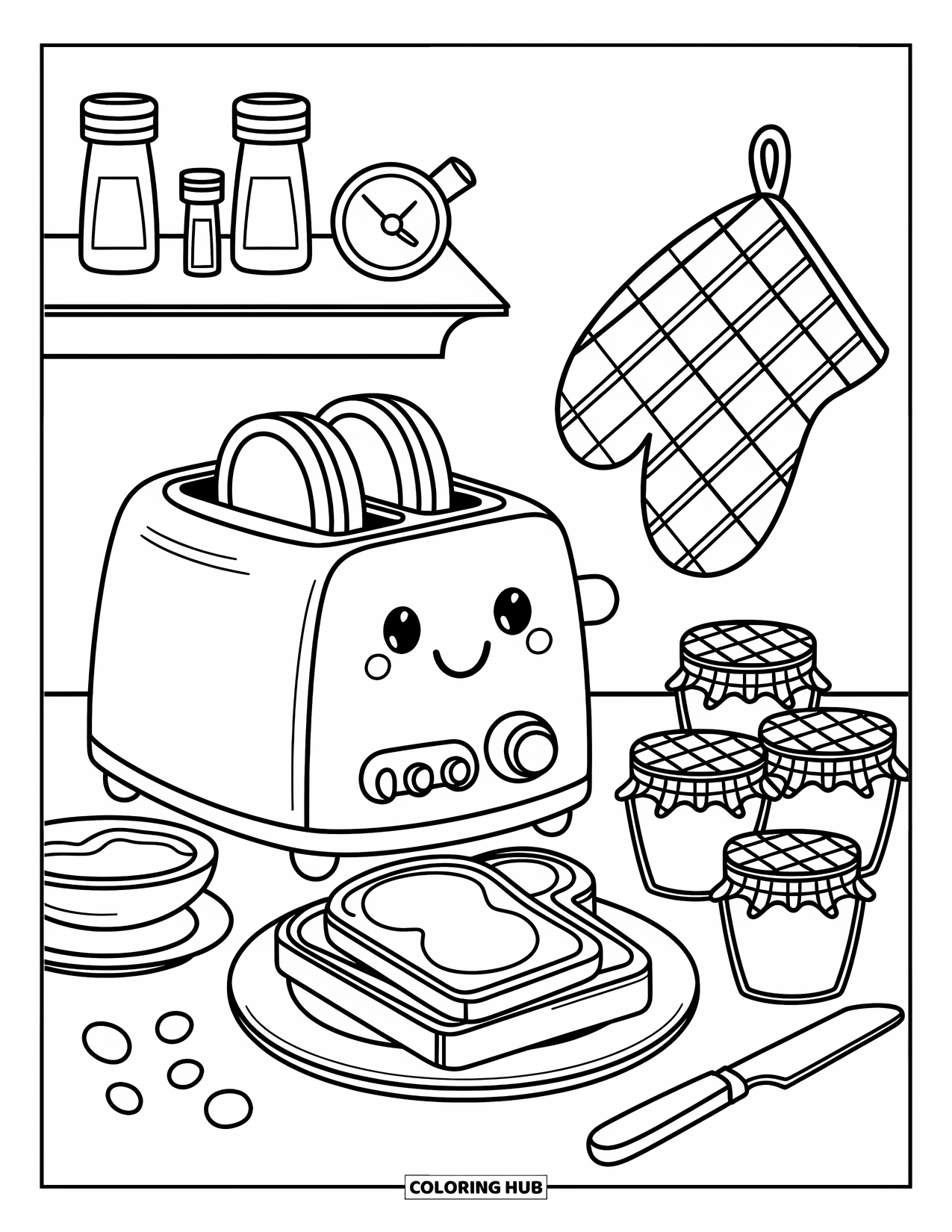 COLORING HUB