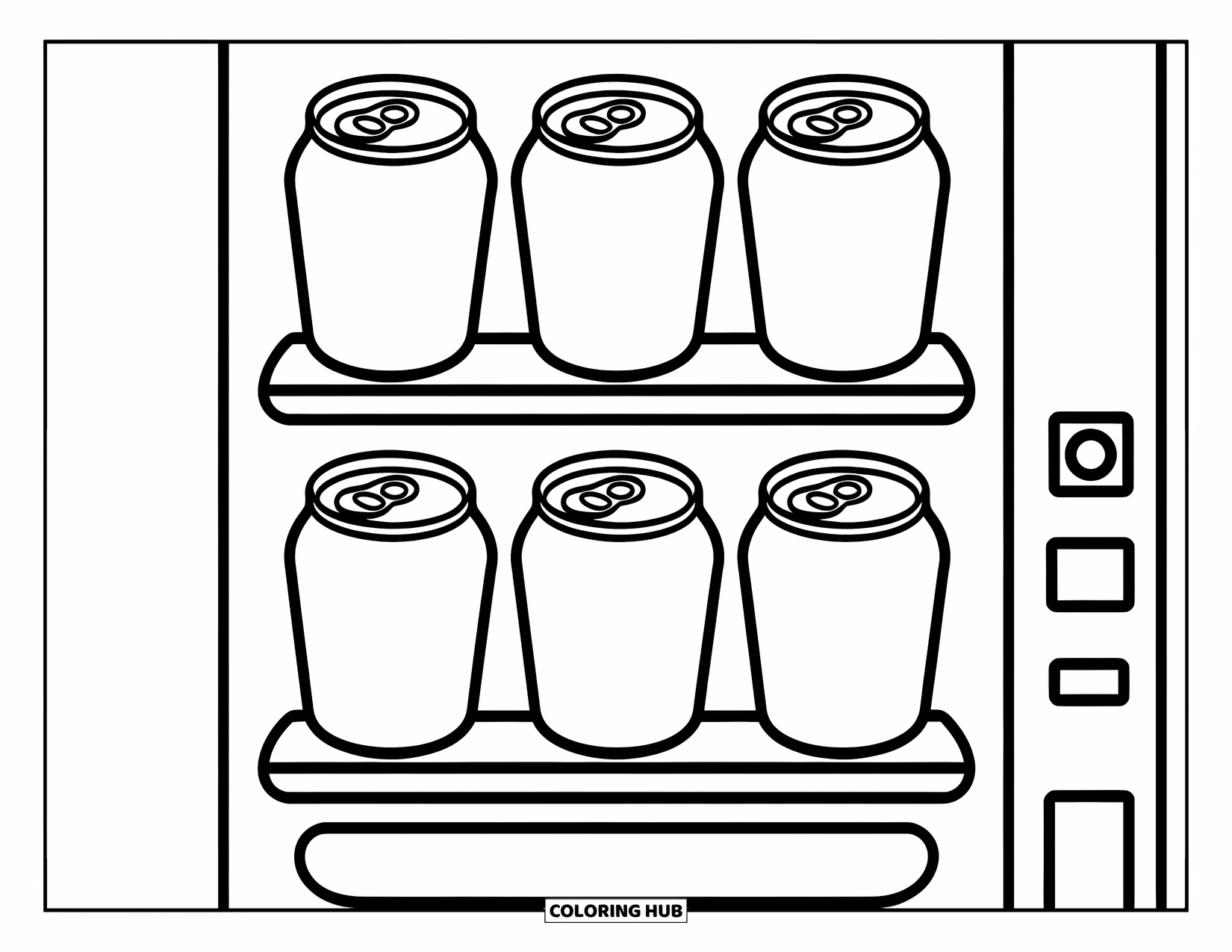 COLORING HUB