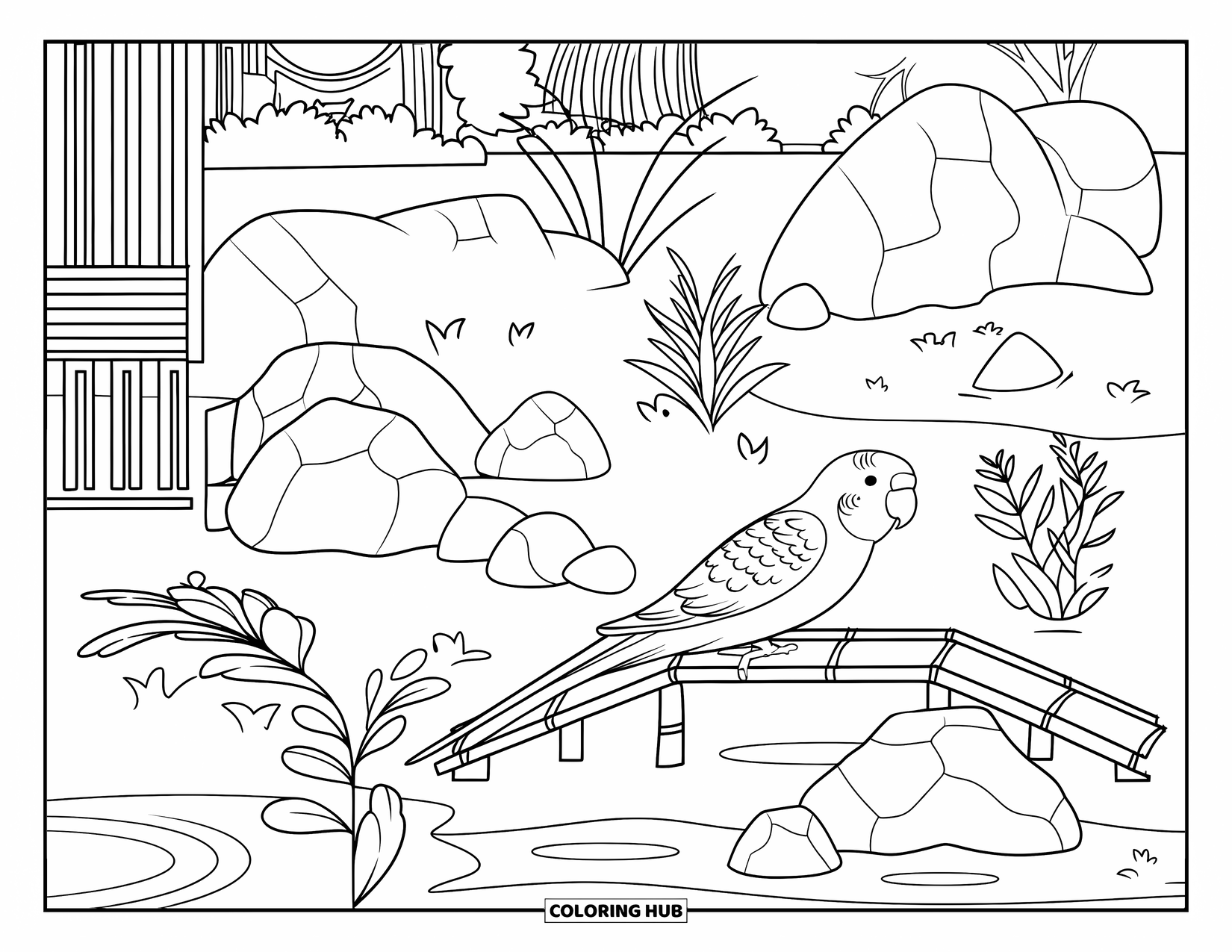 COLORING HUB