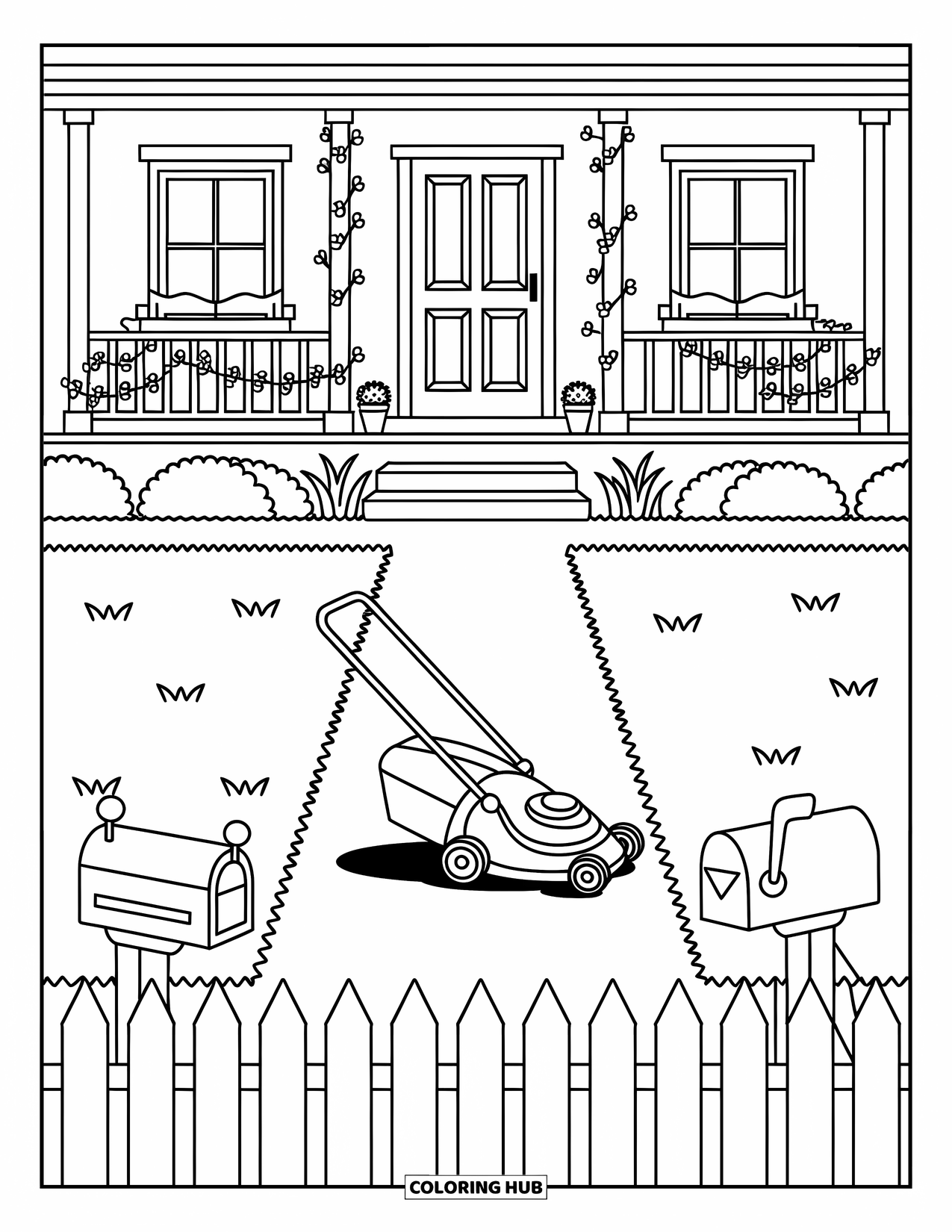 COLORING HUB