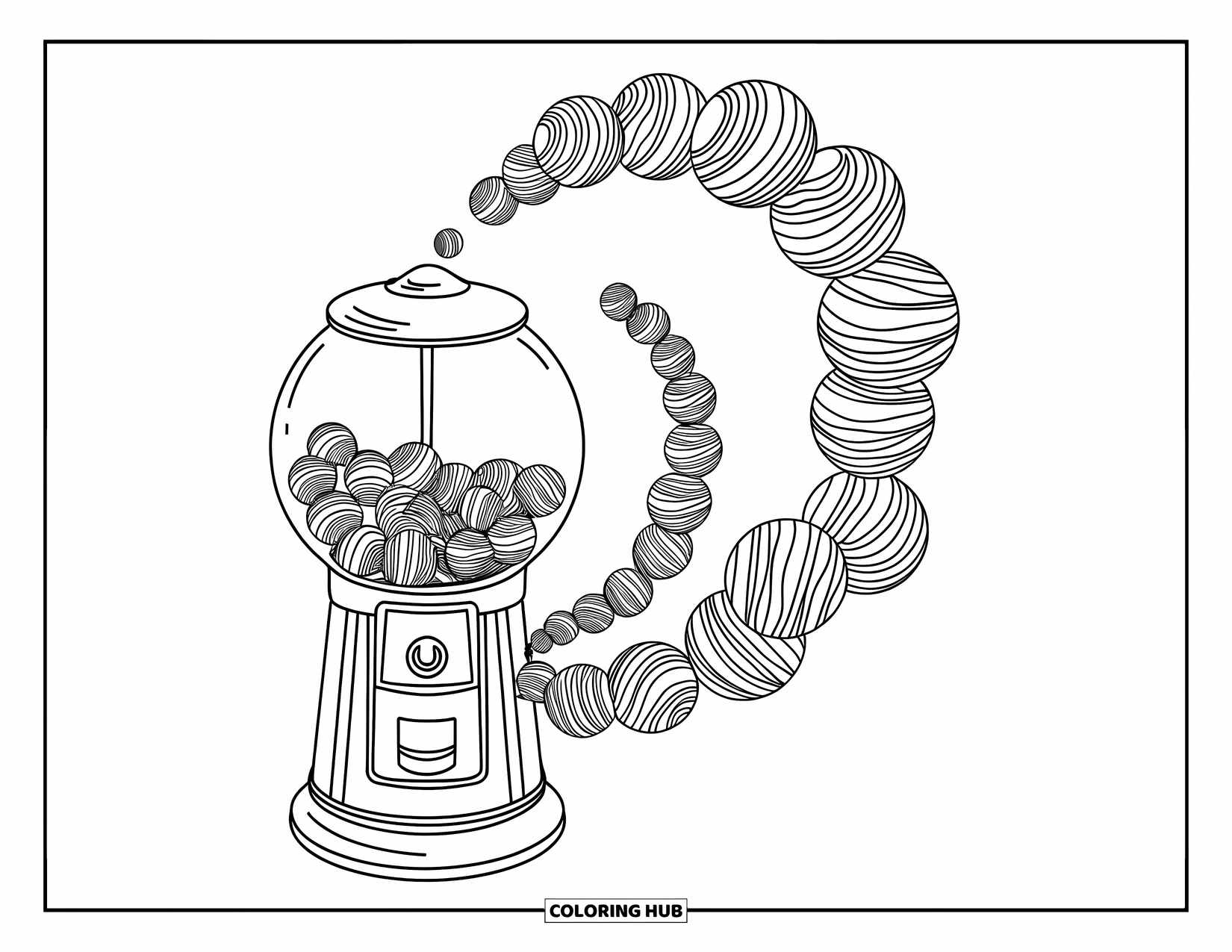 COLORING HUB