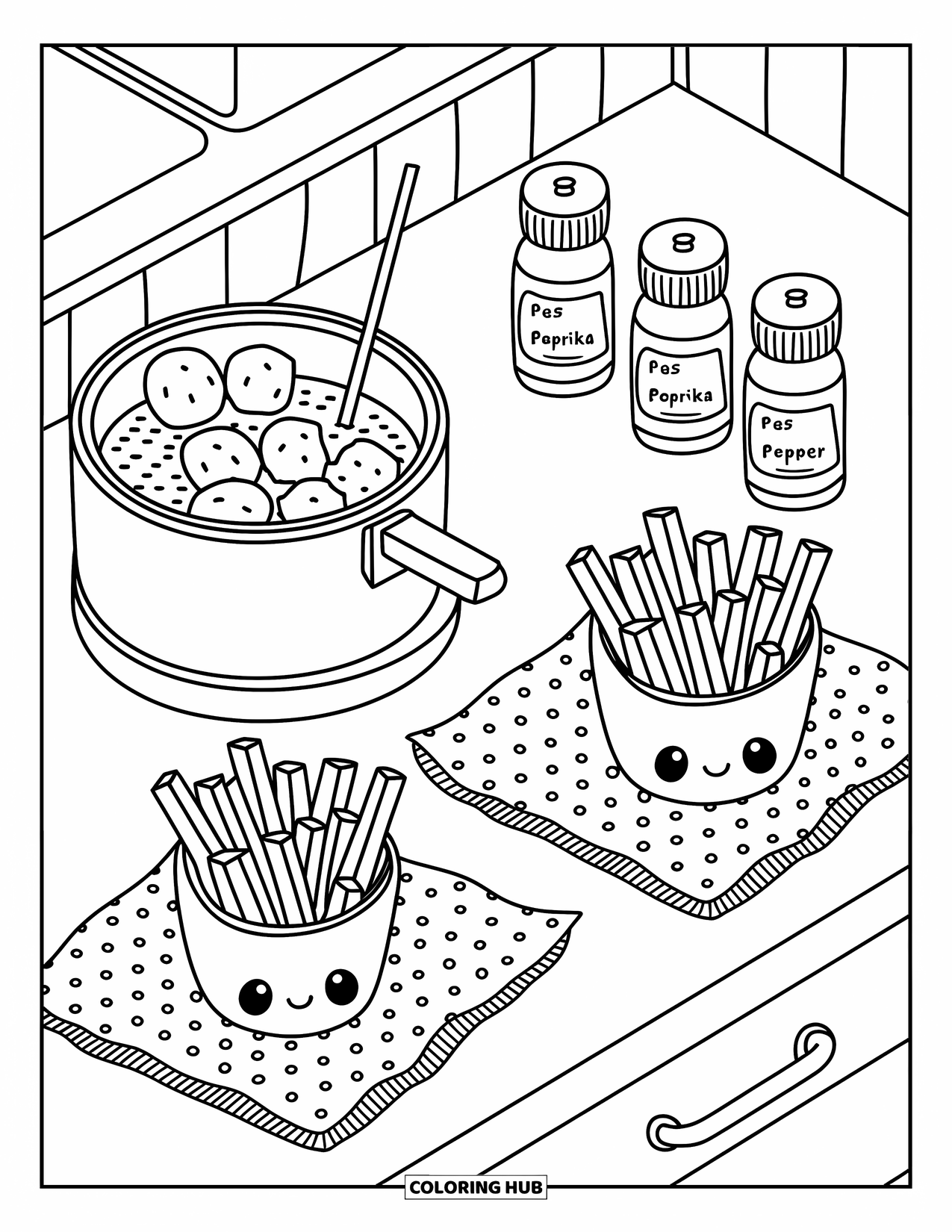 Pes Paprika

Pes Poprika

Pes Pepper

COLORING HUB