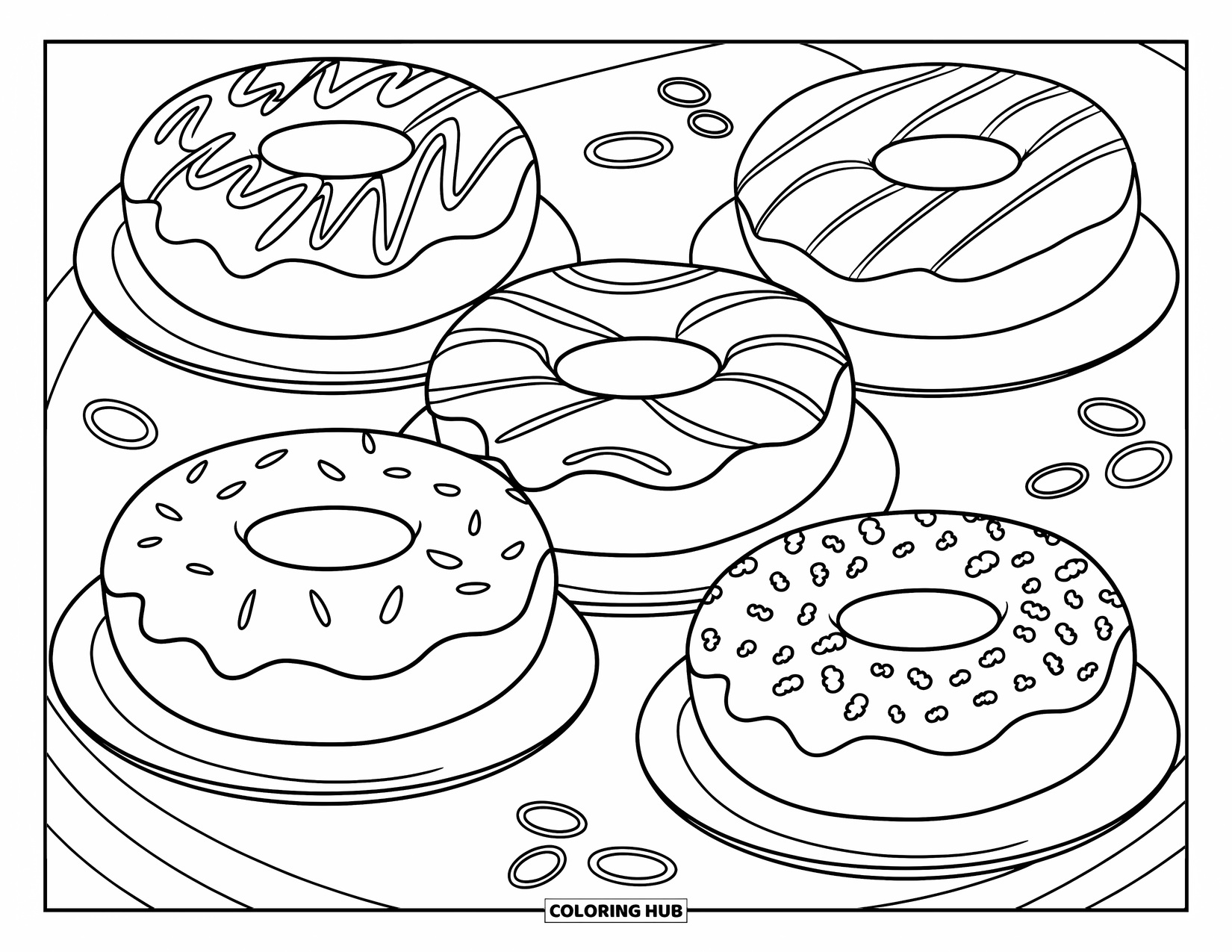 COLORING HUB