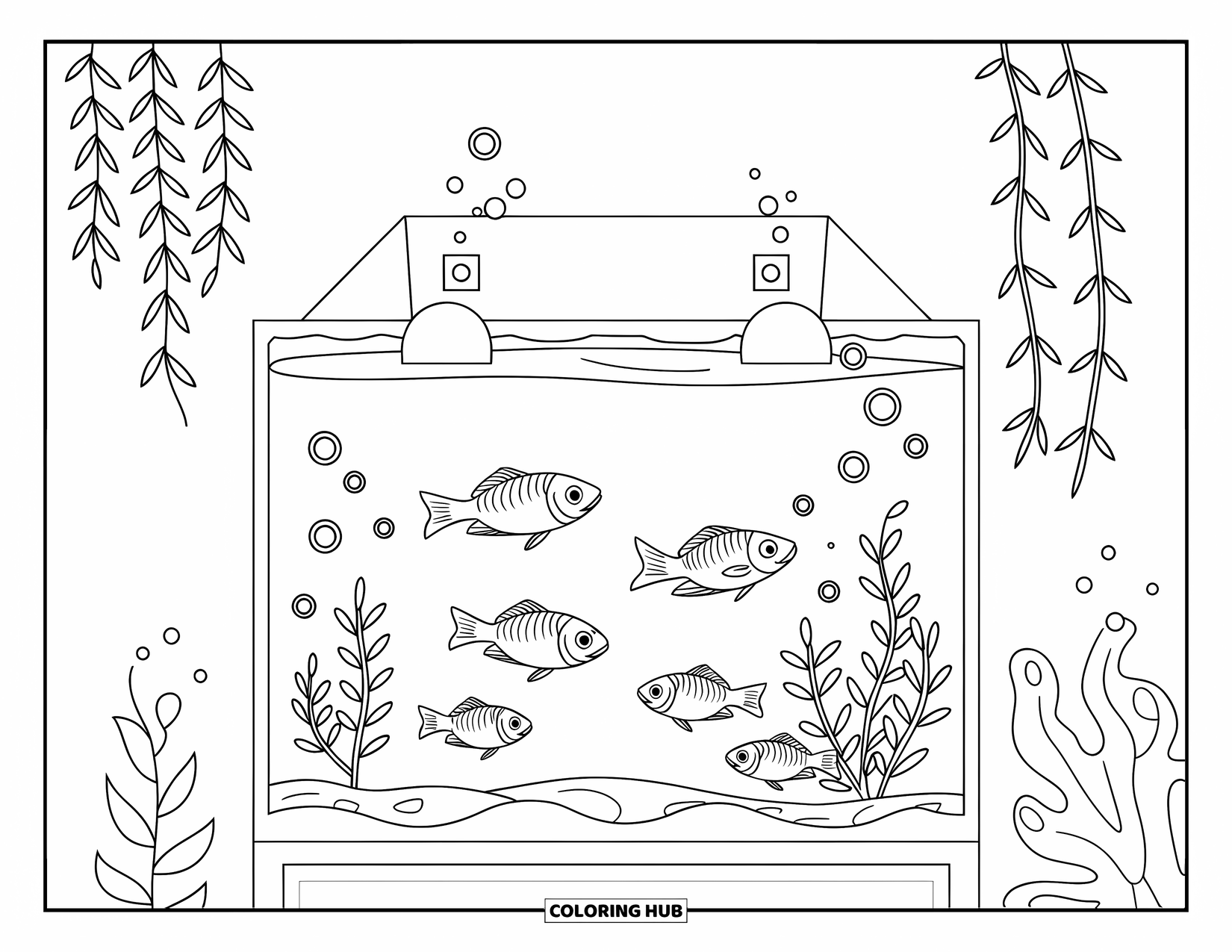 COLORING HUB