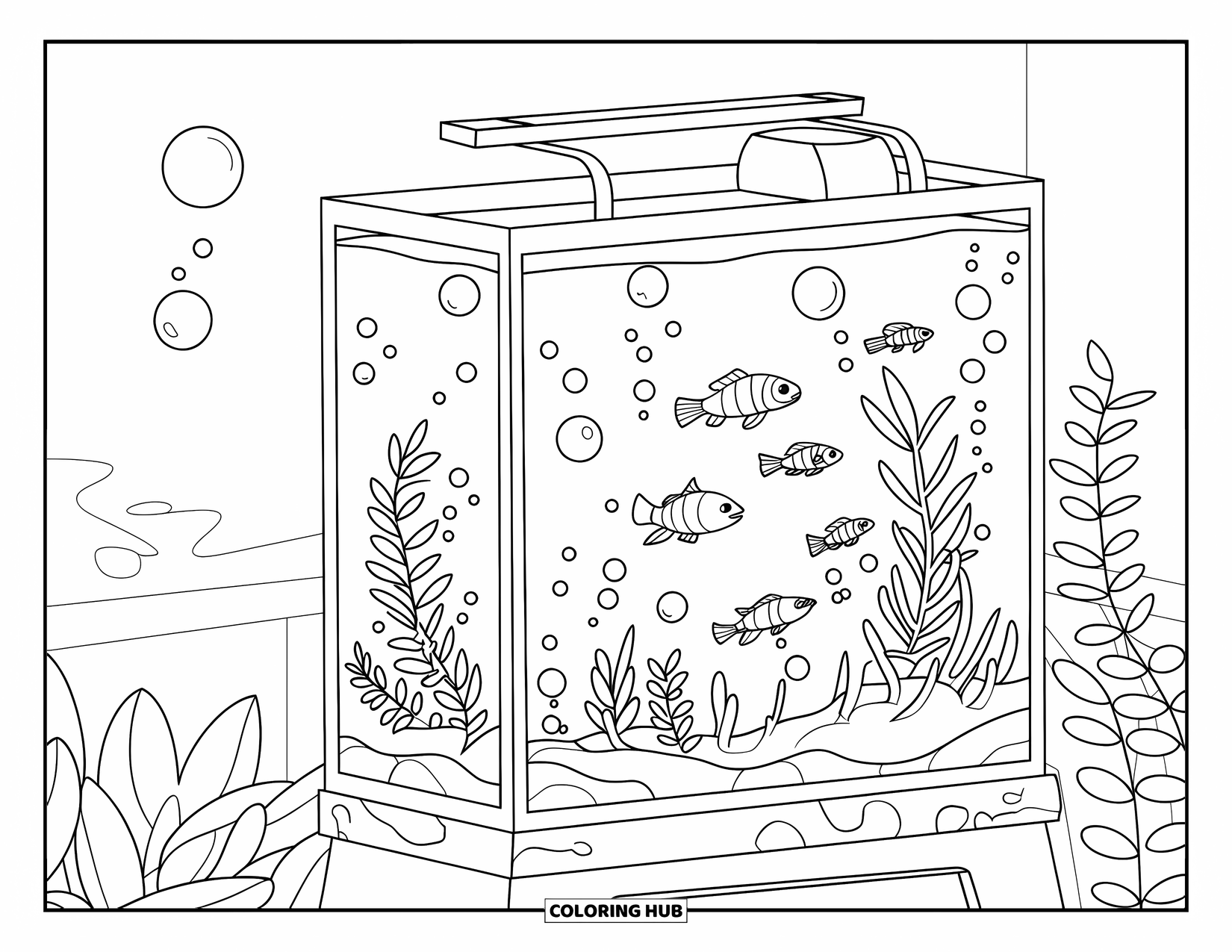 COLORING HUB