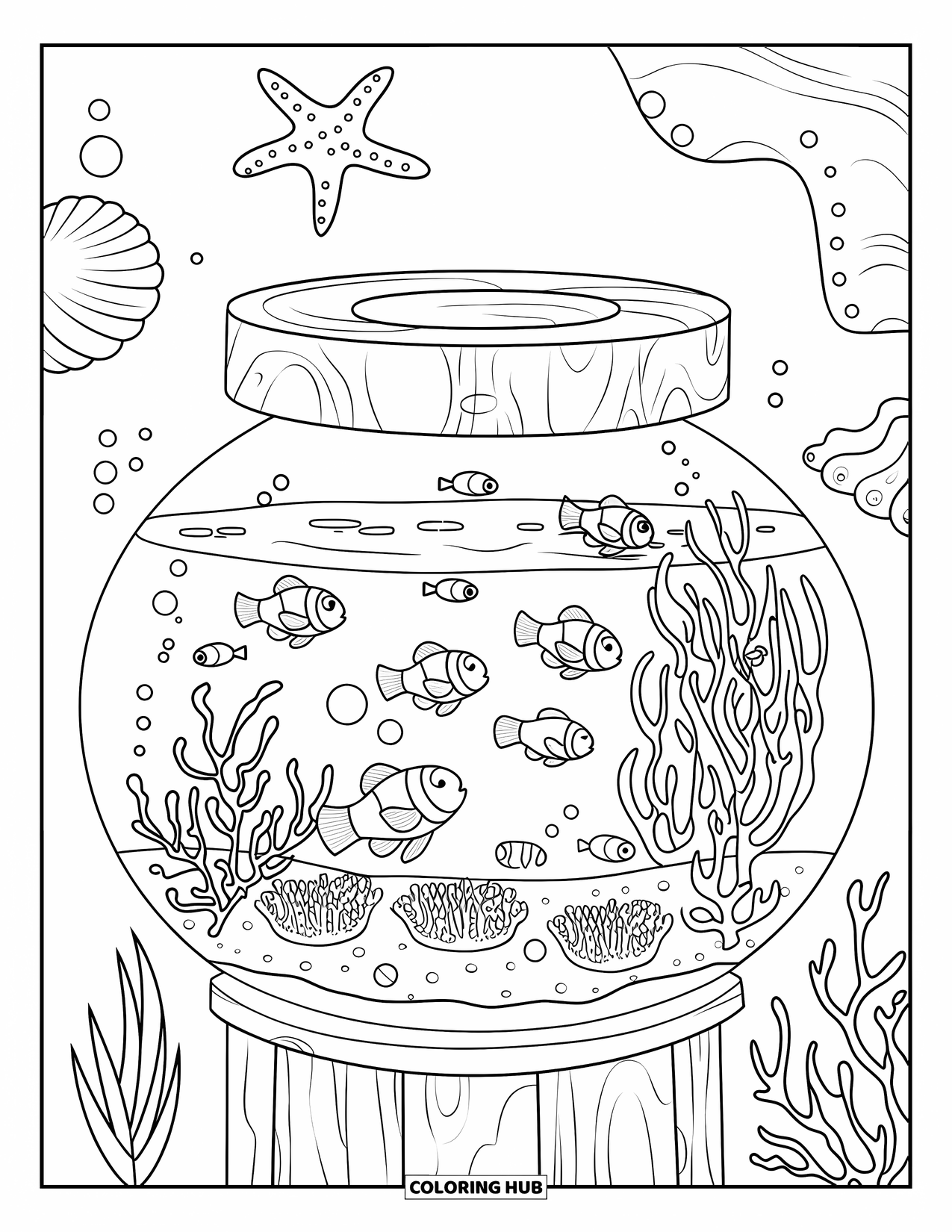 COLORING HUB