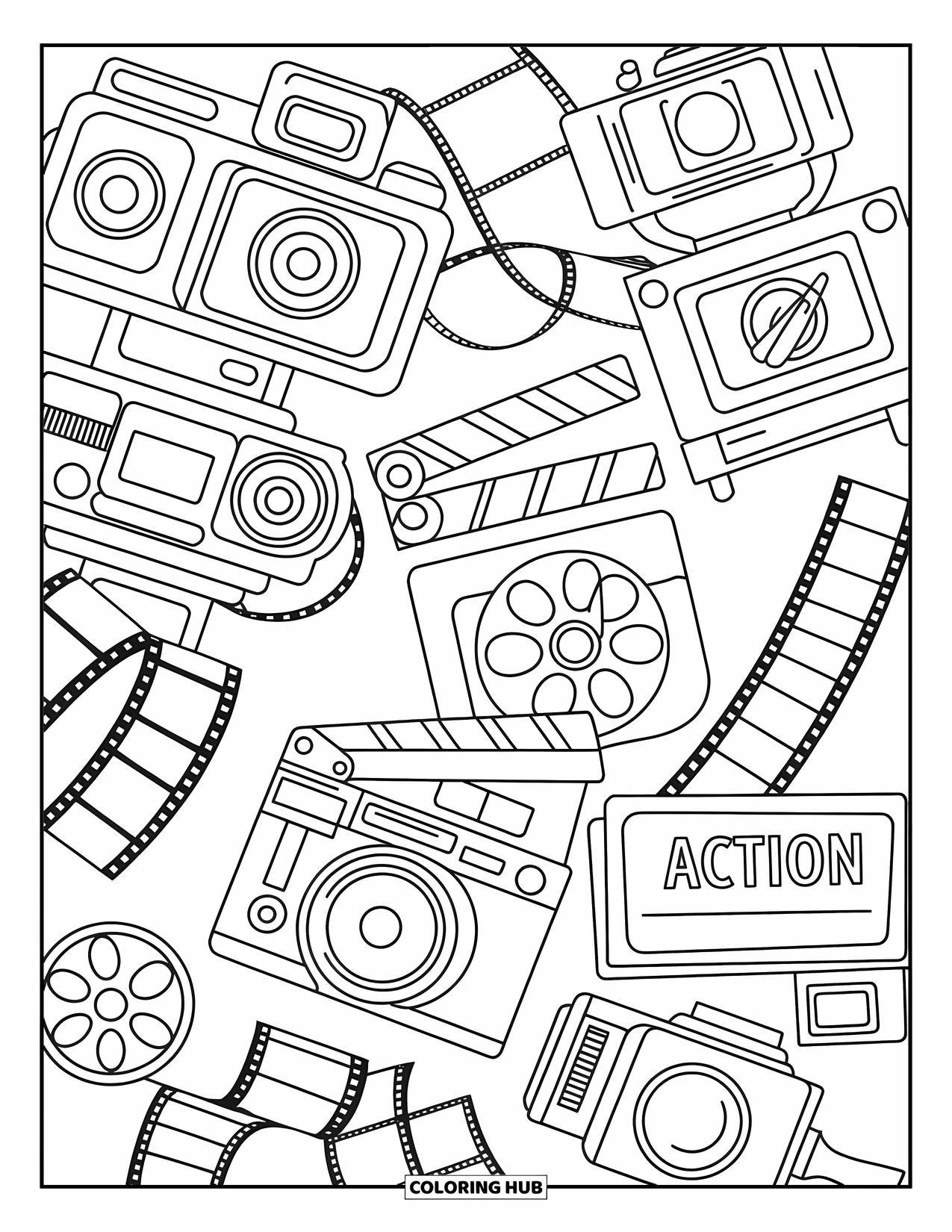 ACTION

COLORING HUB