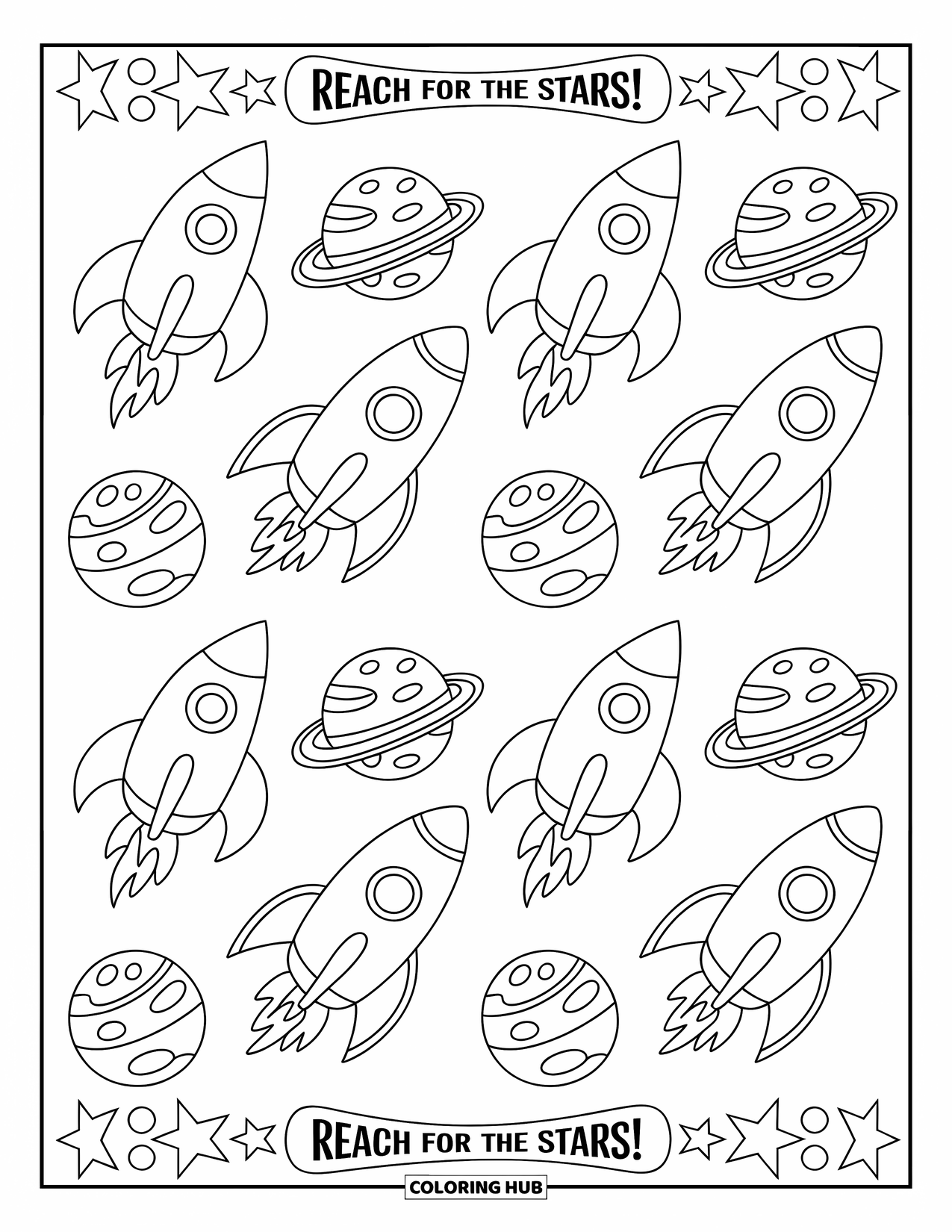 REACH FOR THE STARS!

REACH FOR THE STARS!

COLORING HUB