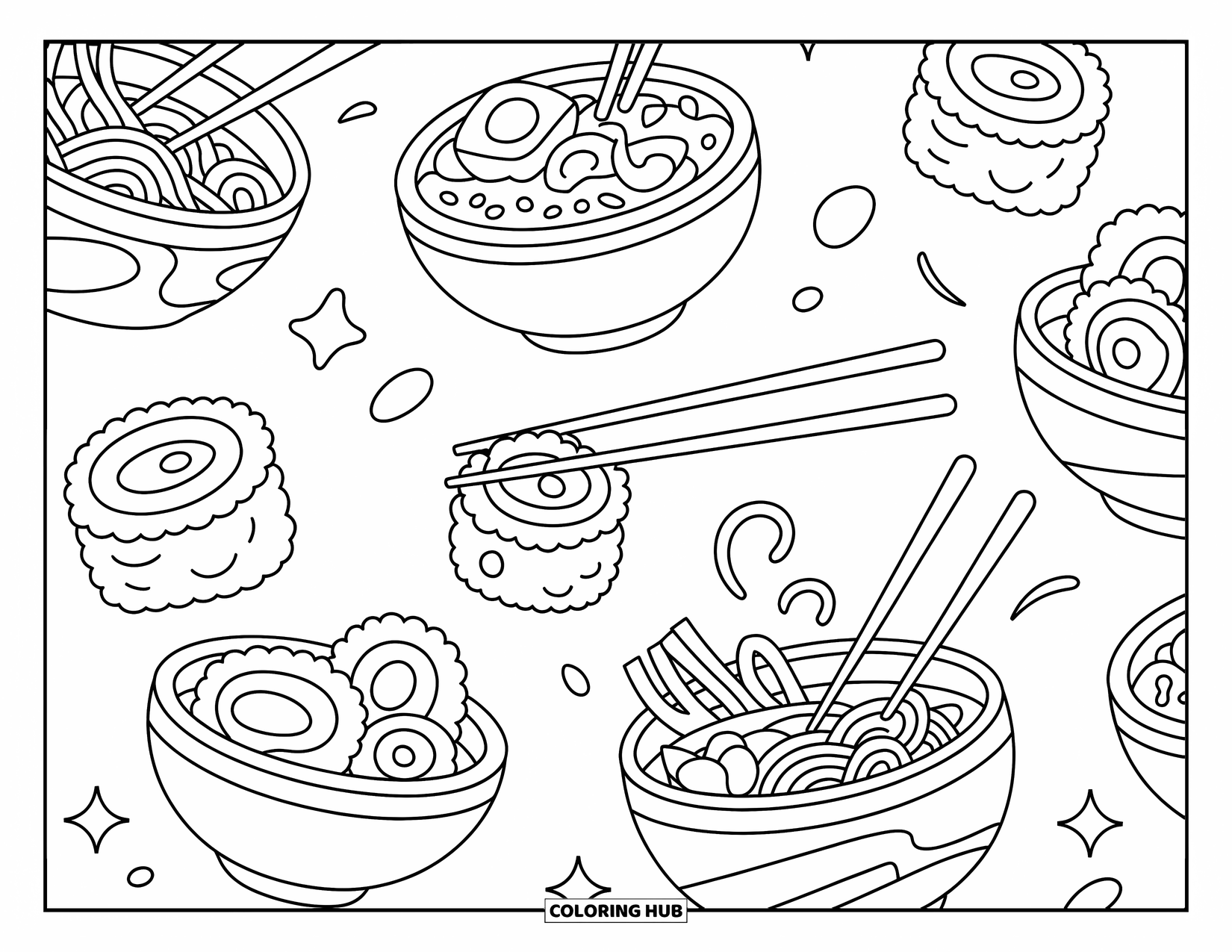 COLORING HUB