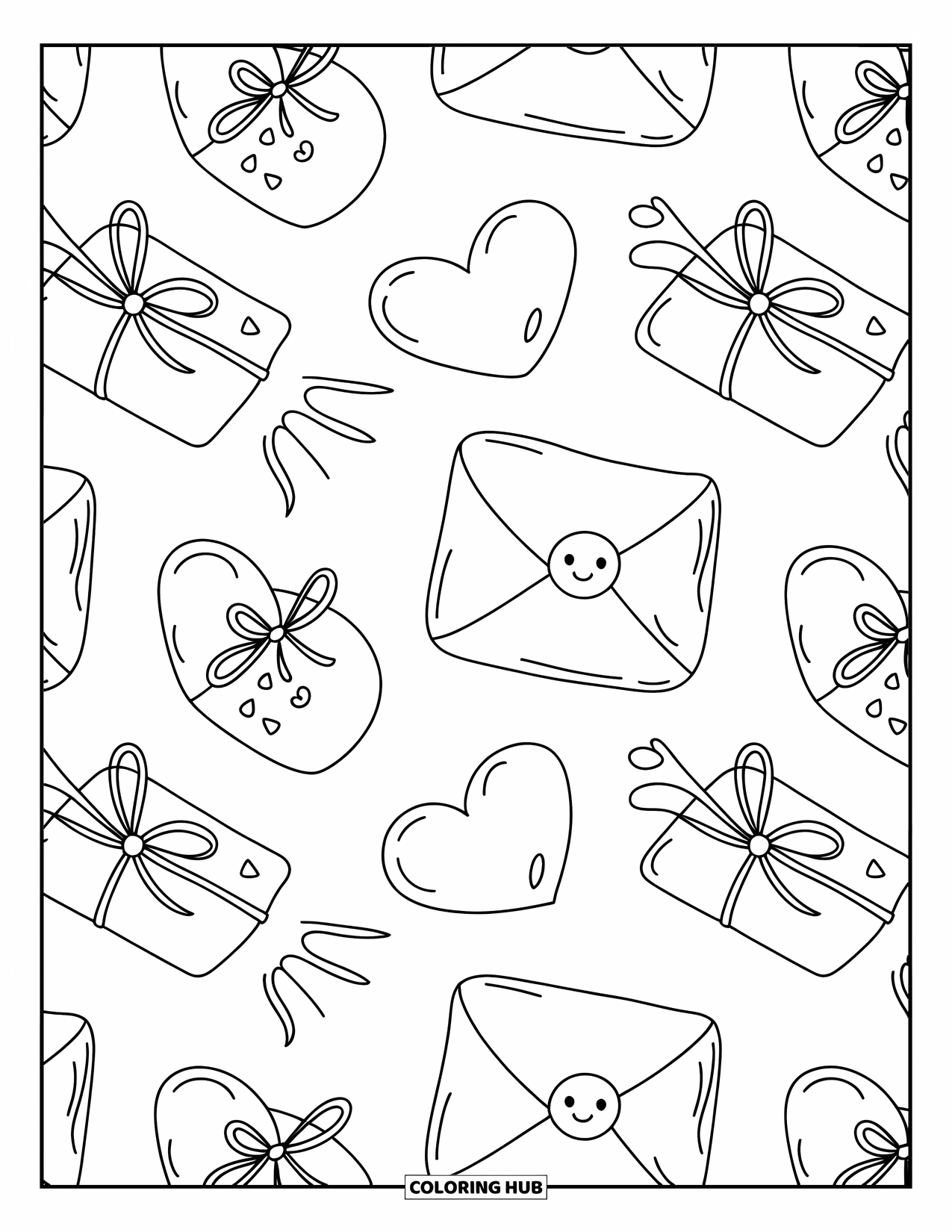 COLORING HUB