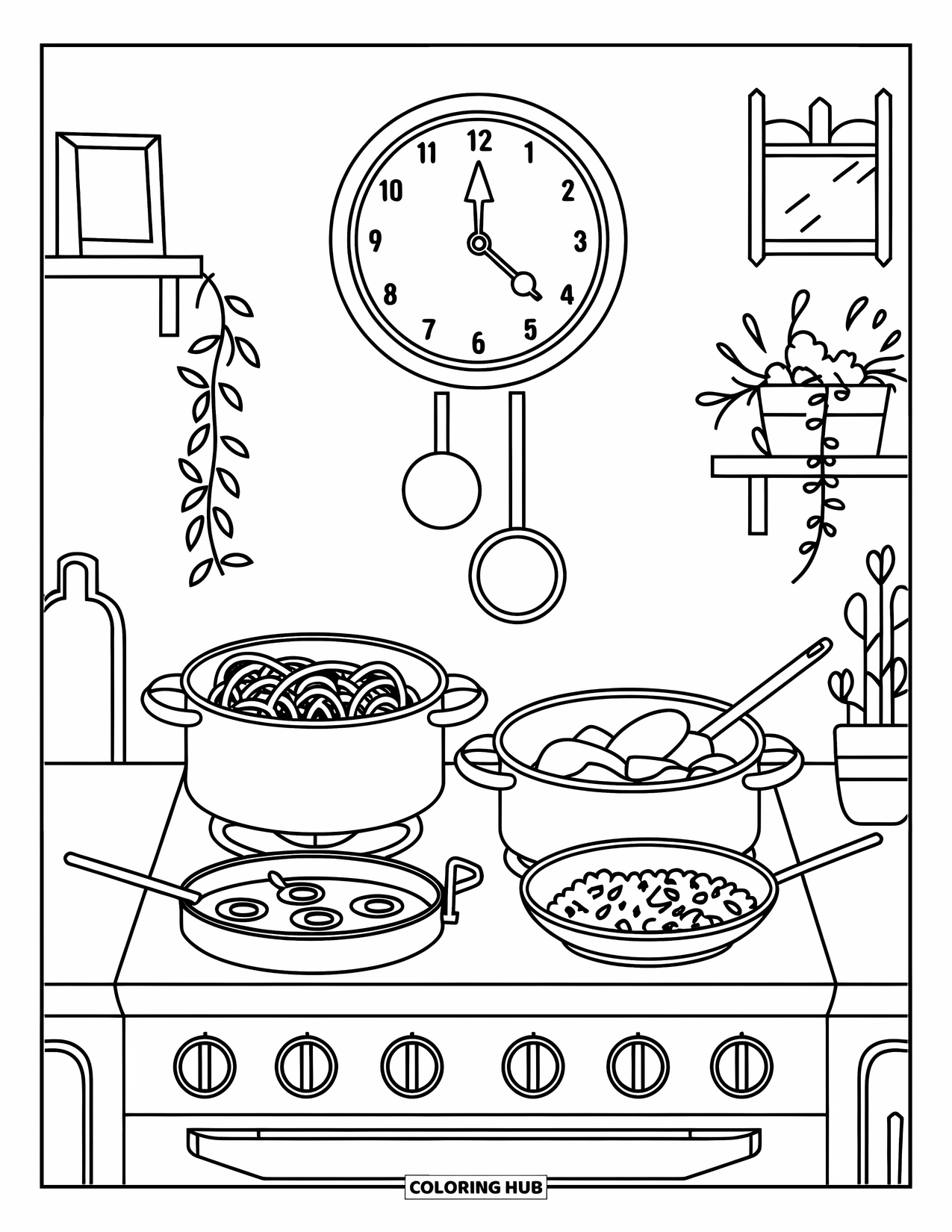 12
1
2
3
4
5
6
7
8
9
10
11

COLORING HUB