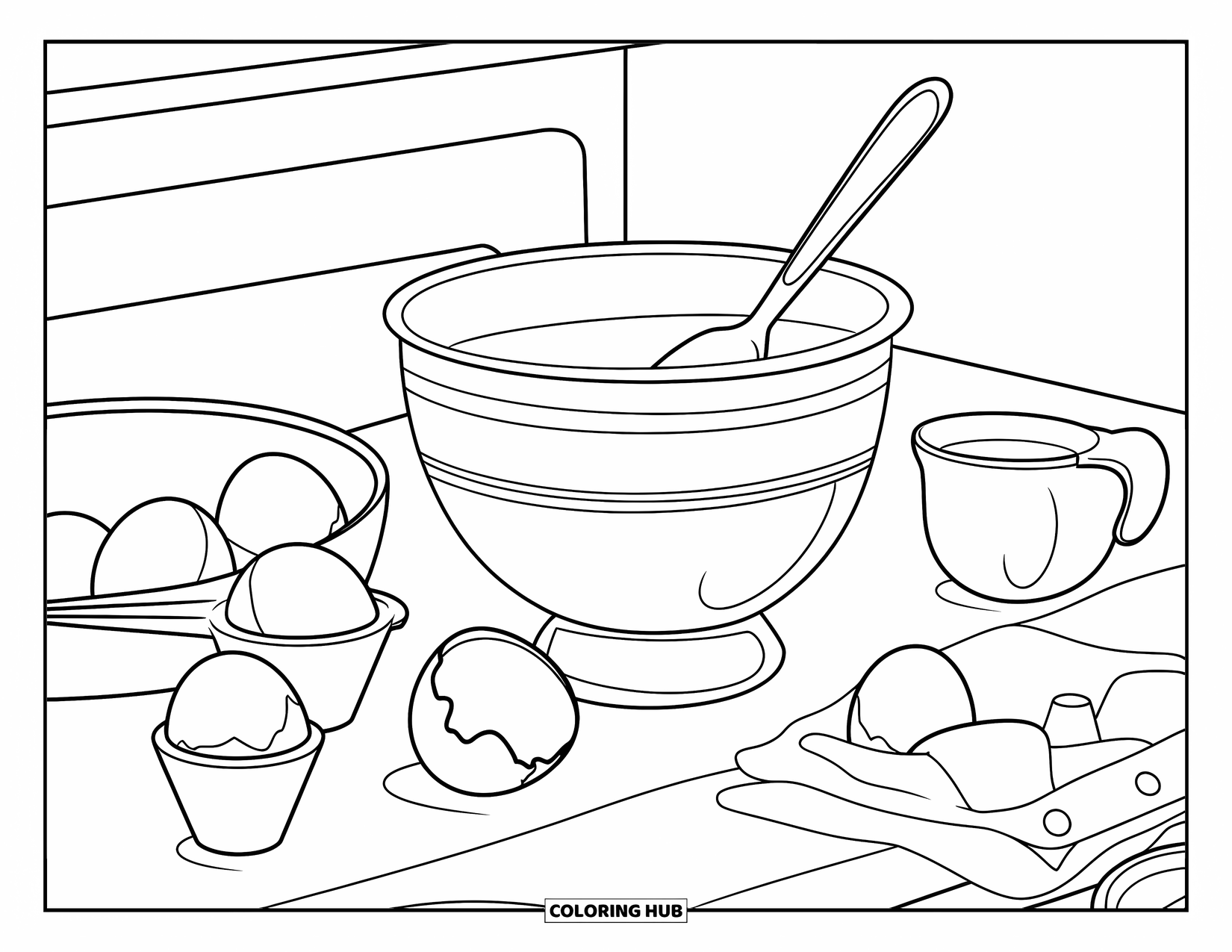 COLORING HUB