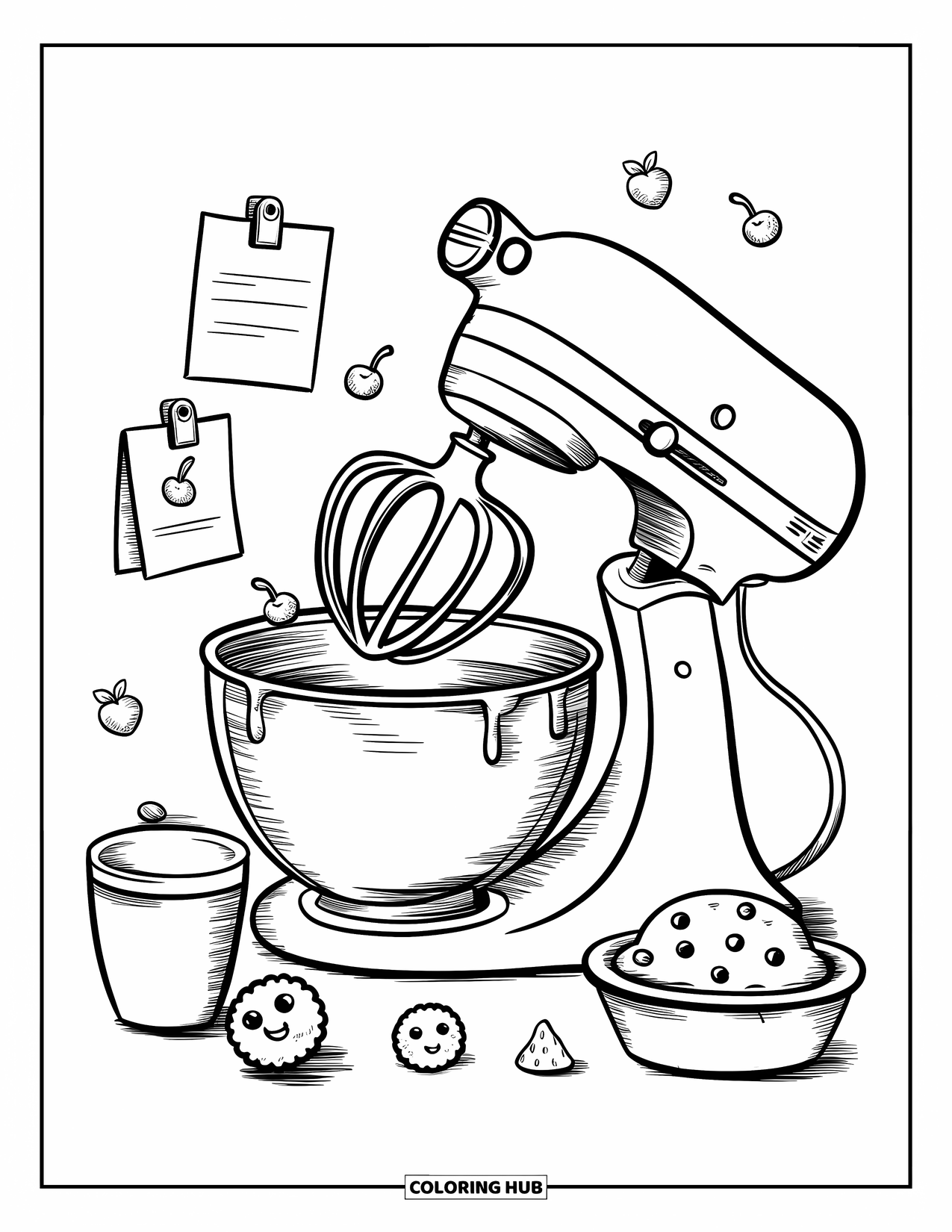 COLORING HUB