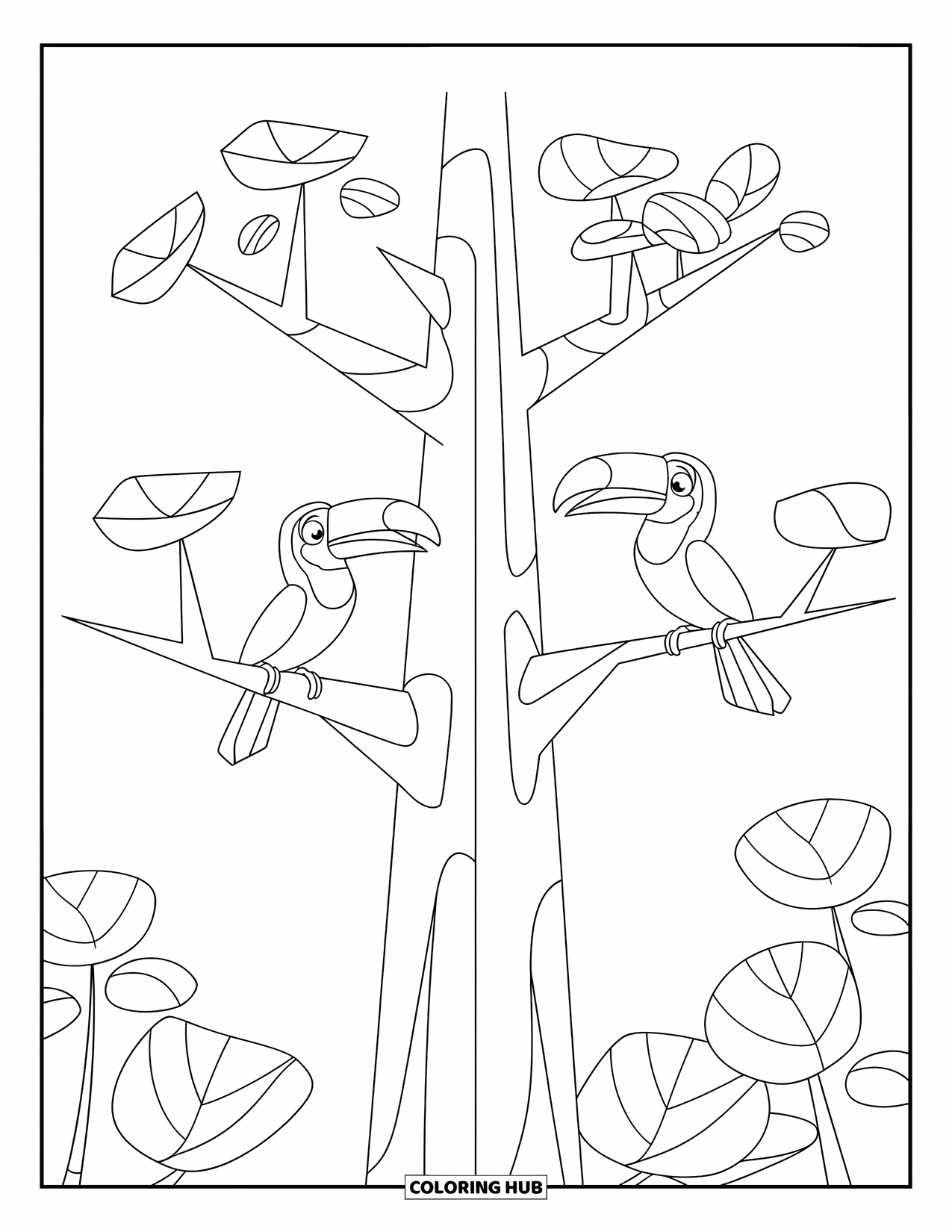 COLORING HUB