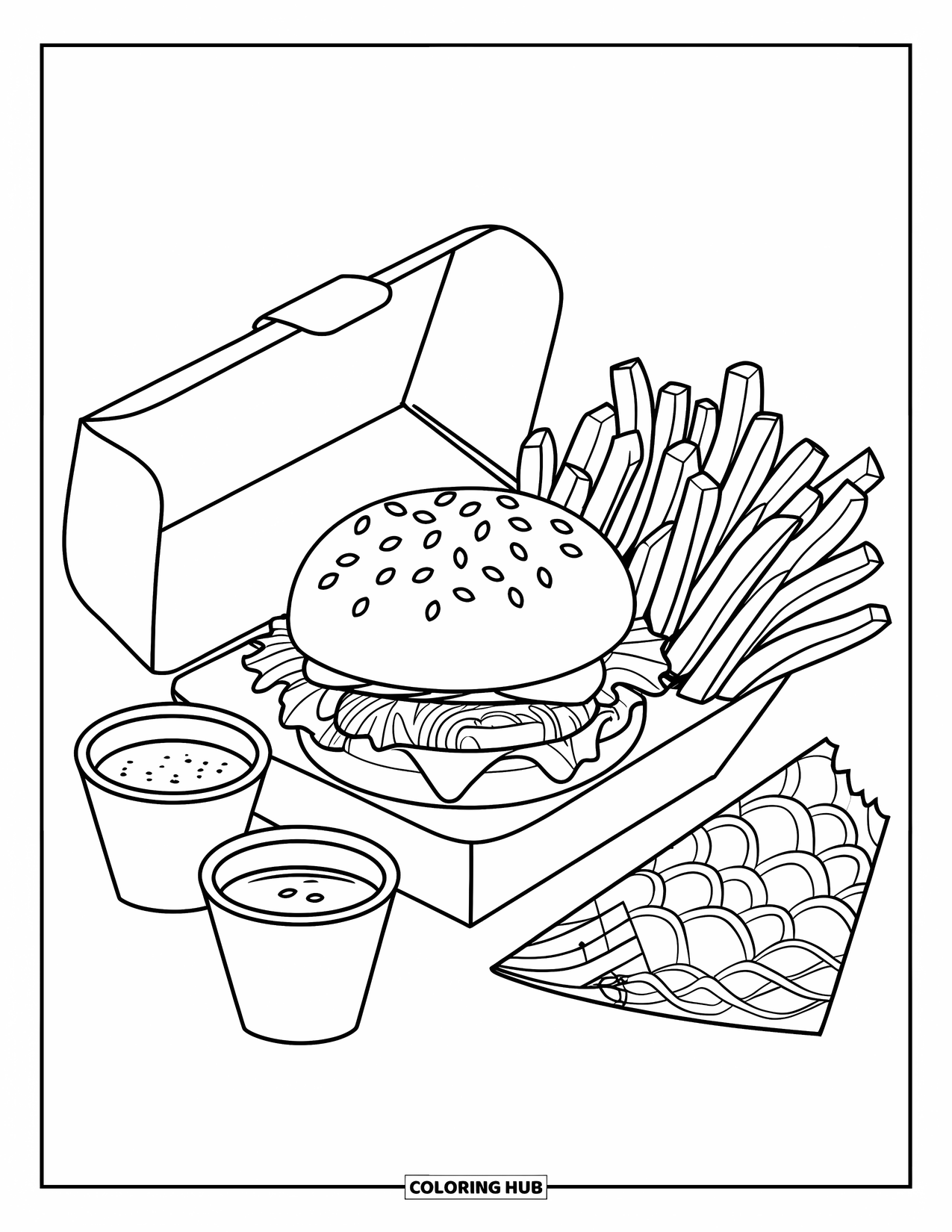 COLORING HUB