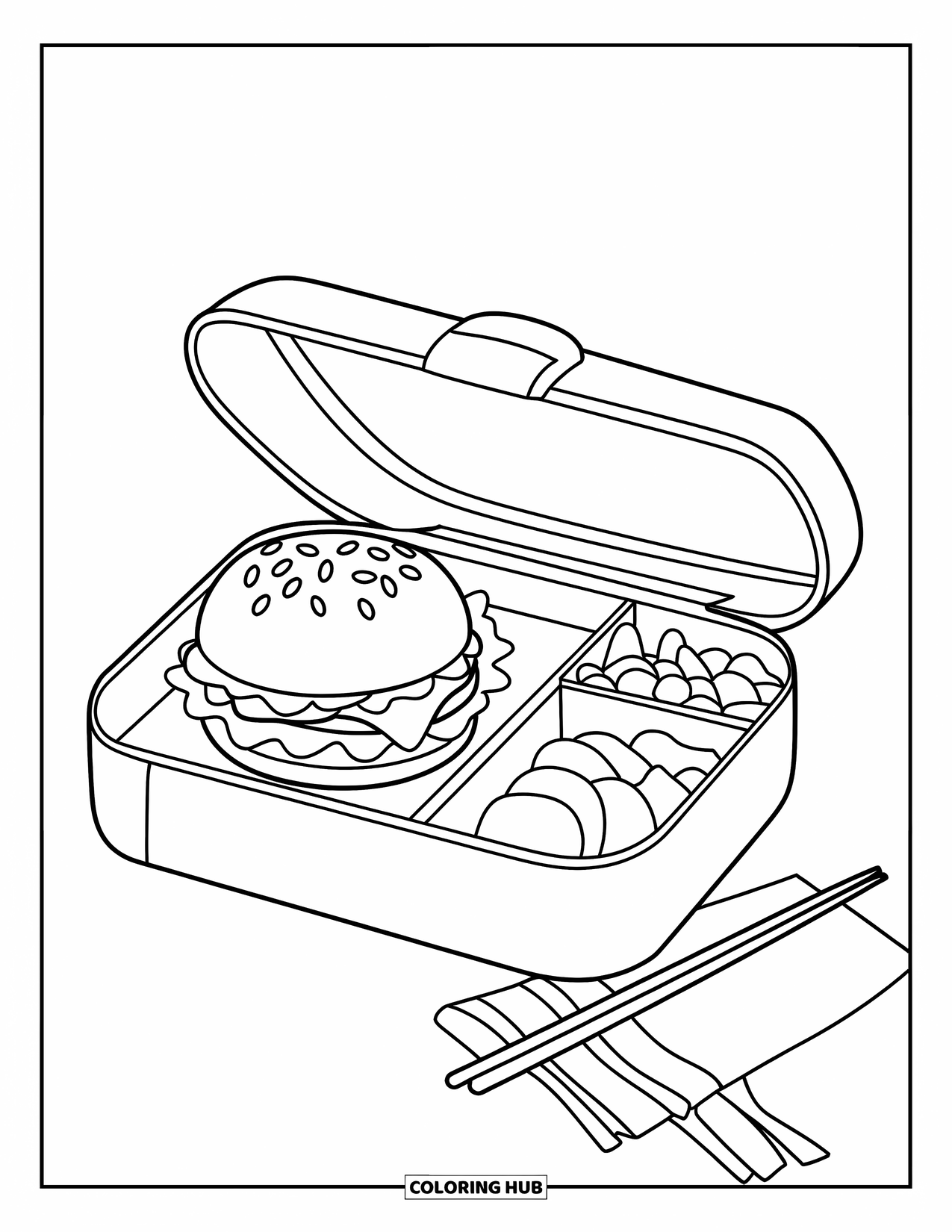 COLORING HUB