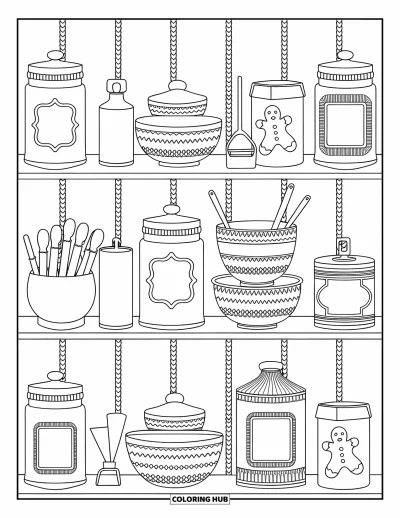 COLORING HUB