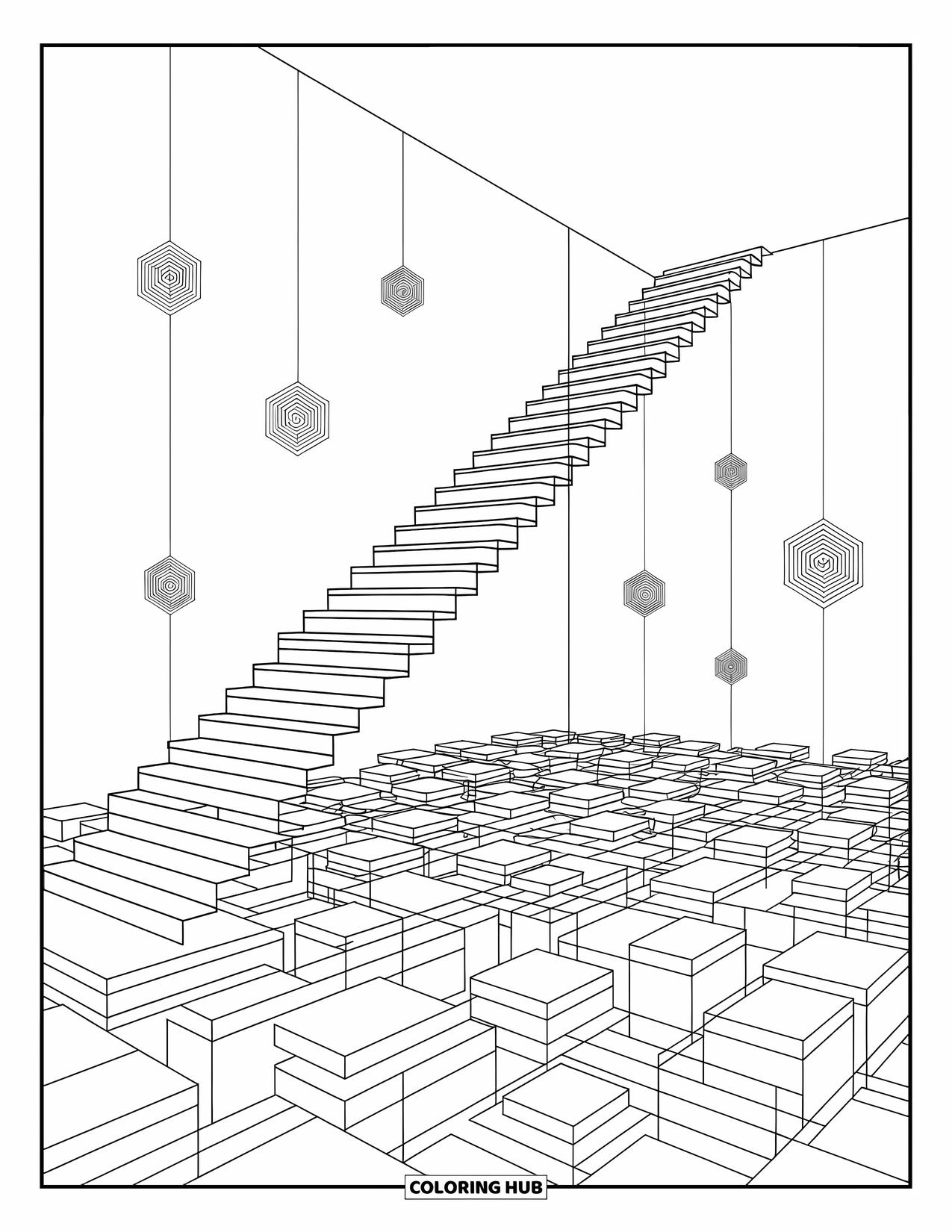 COLORING HUB