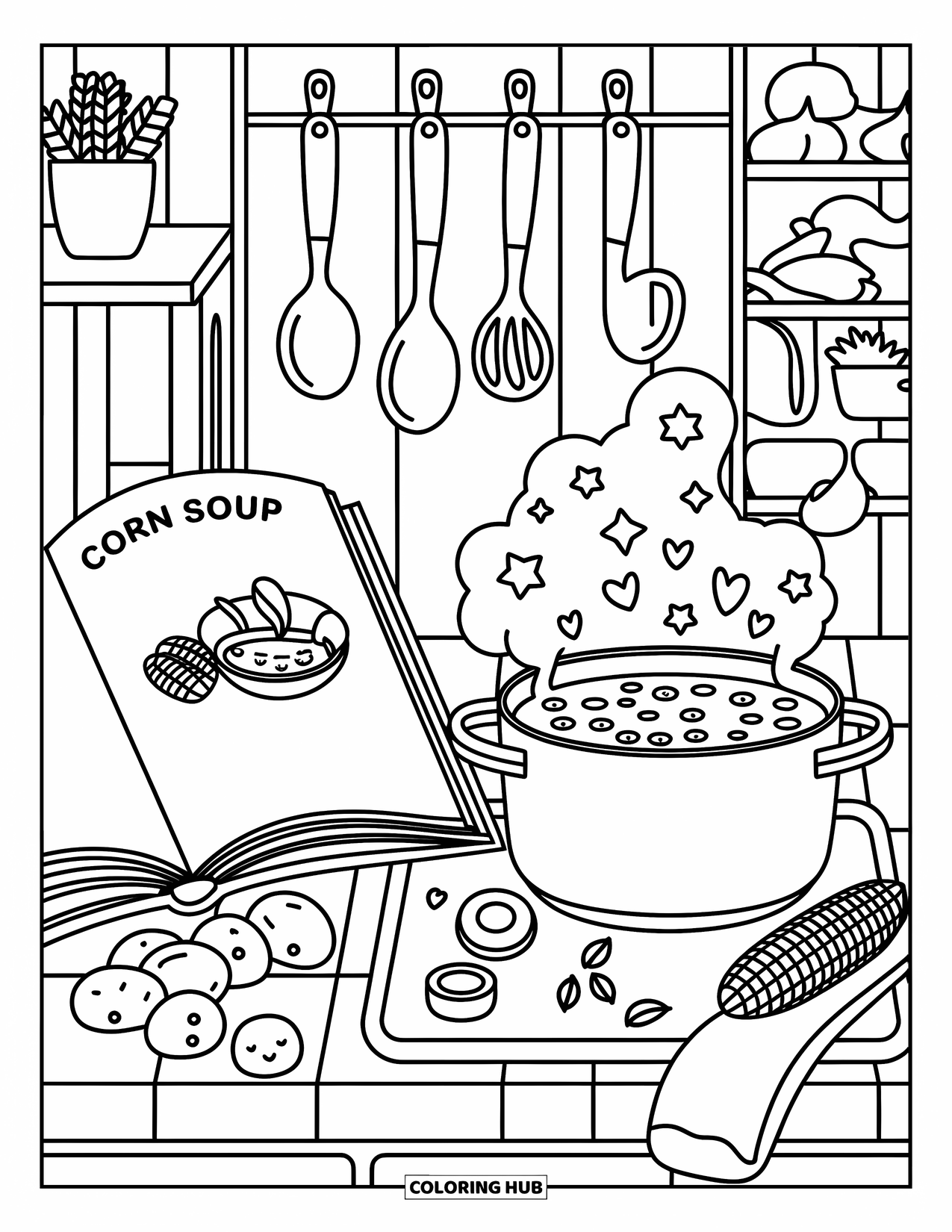 CORN SOUP

COLORING HUB