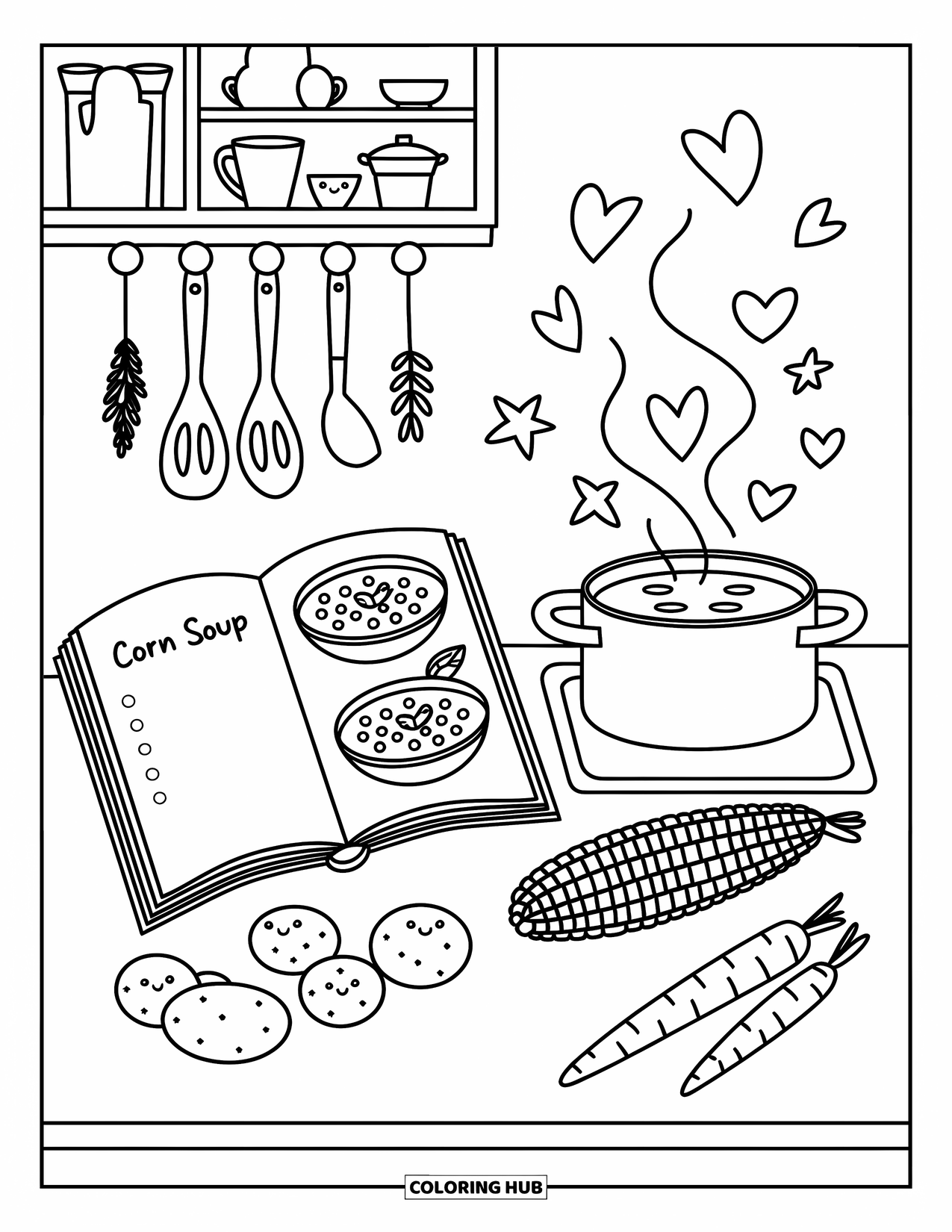 Corn Soup

COLORING HUB