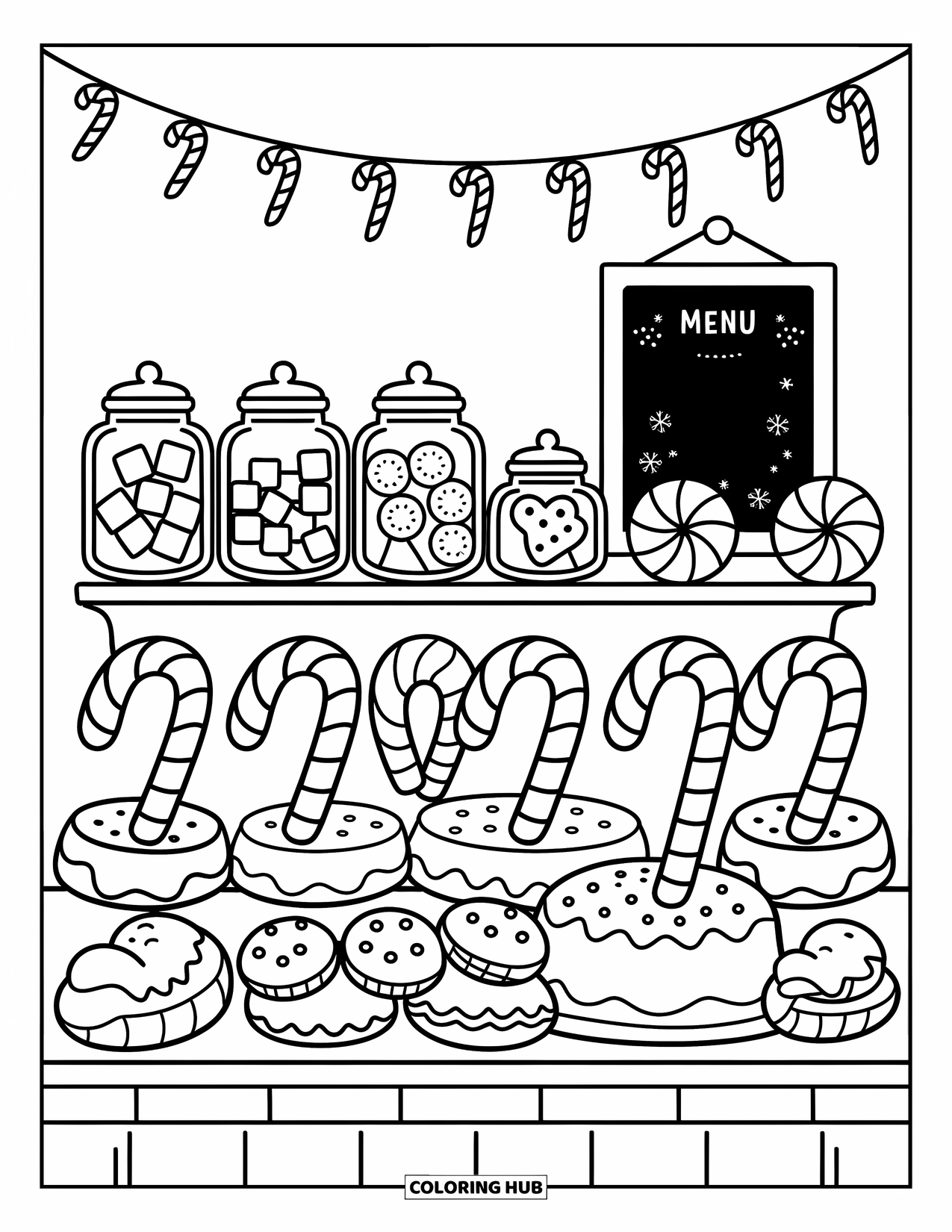 MENU

COLORING HUB